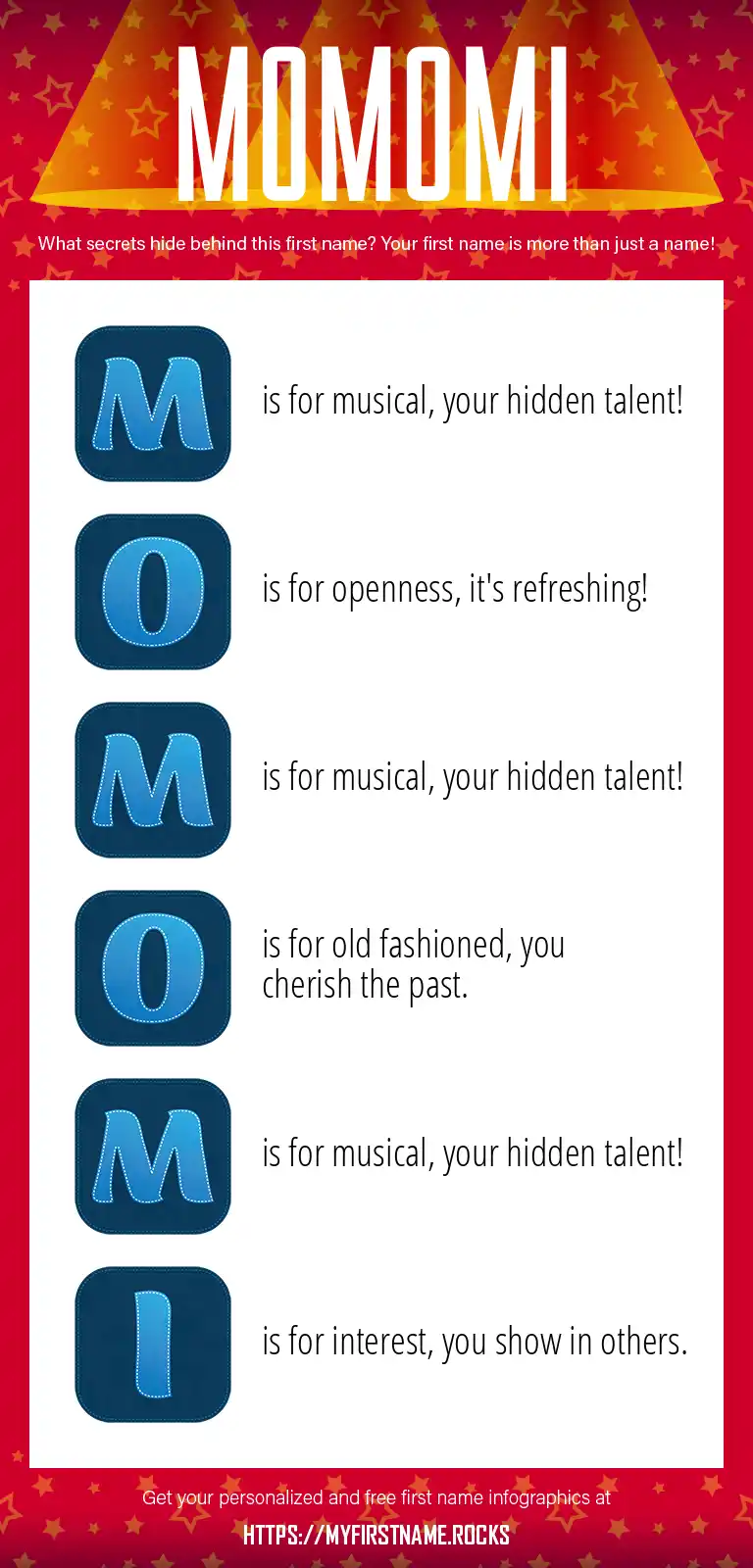 MOMOMI

What secrets hide behind this first name? Your first name is more than just a name!

M is for musical, your hidden talent!

O is for openness, it's refreshing!

M is for musical, your hidden talent!

O is for old fashioned, you cherish the past.

M is for musical, your hidden talent!

I is for interest, you show in others.

Get your personalized and free first name infographics at

HTTPS://MYFIRSTNAME.ROCKS