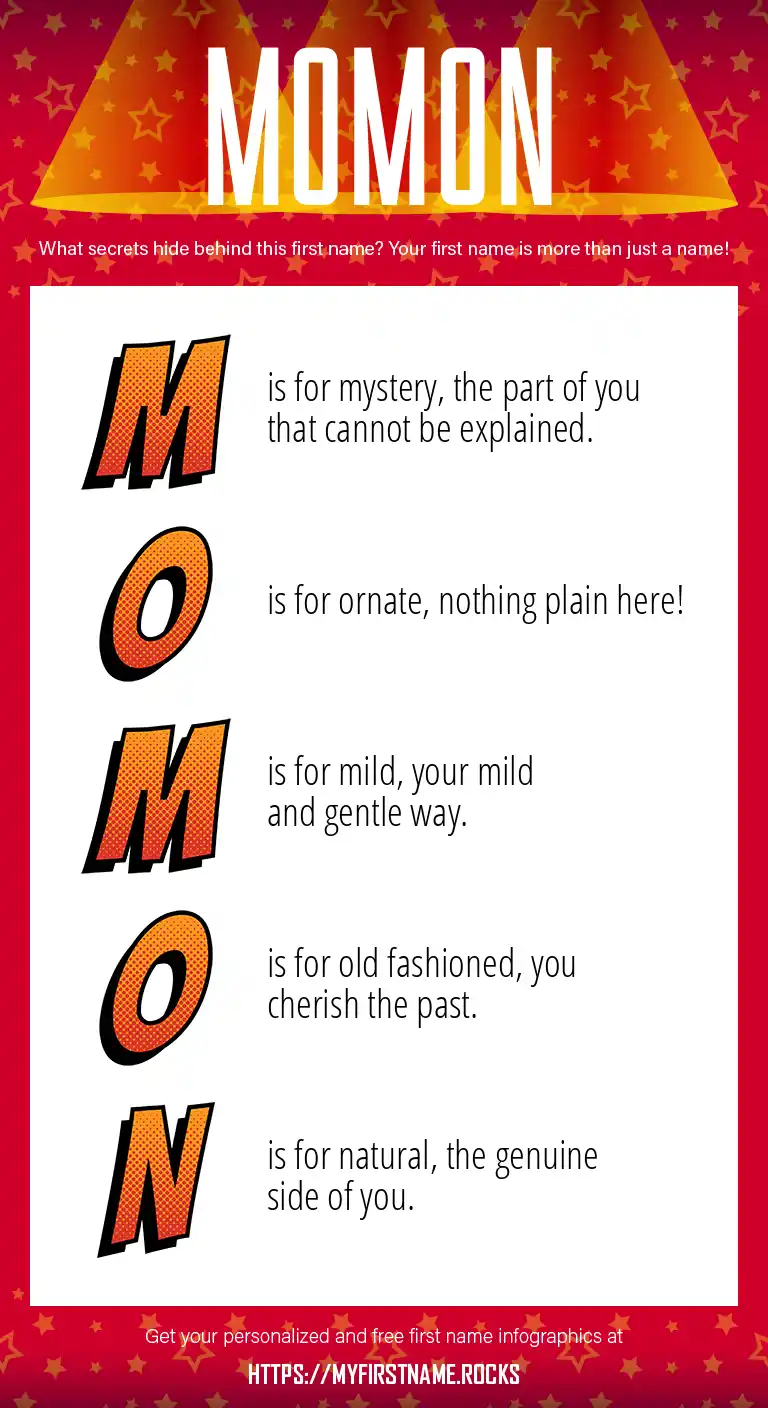 MOMON

What secrets hide behind this first name? Your first name is more than just a name!

M is for mystery, the part of you that cannot be explained.

O is for ornate, nothing plain here!

M is for mild, your mild and gentle way.

O is for old fashioned, you cherish the past.

N is for natural, the genuine side of you.

Get your personalized and free first name infographics at

HTTPS://MYFIRSTNAME.ROCKS