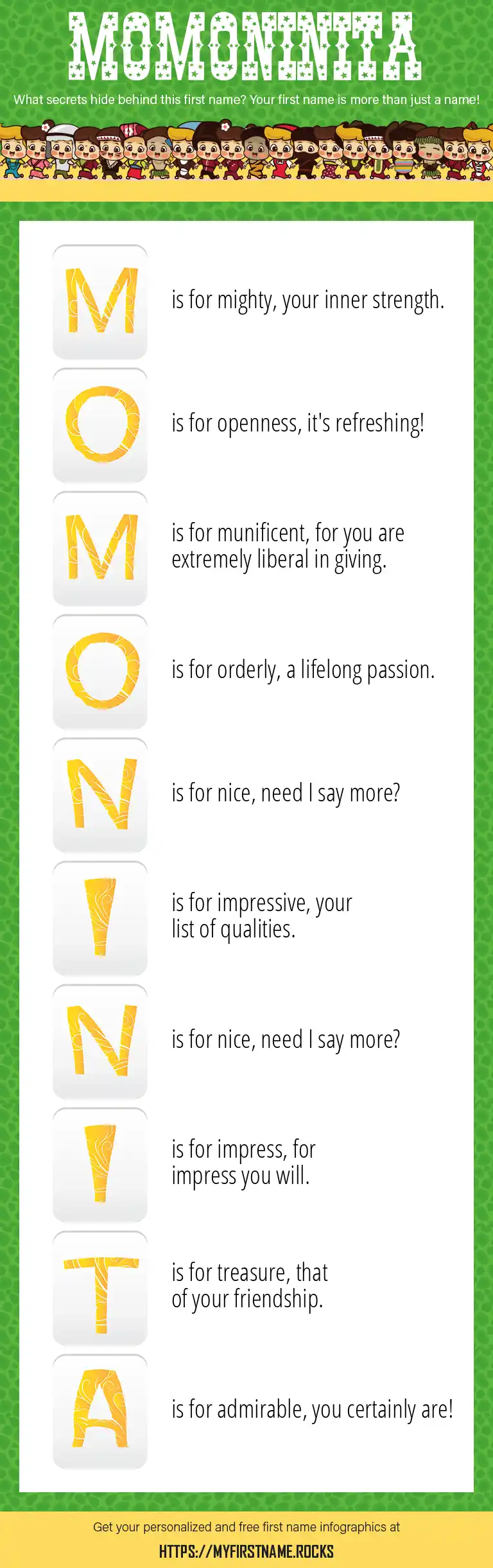 MOMONINITA

What secrets hide behind this first name? Your first name is more than just a name!

M is for mighty, your inner strength.

O is for openness, it's refreshing!

M is for munificent, for you are extremely liberal in giving.

O is for orderly, a lifelong passion.

N is for nice, need I say more?

I is for impressive, your list of qualities.

N is for nice, need I say more?

I is for impress, for impress you will.

T is for treasure, that of your friendship.

A is for admirable, you certainly are!

Get your personalized and free first name infographics at

HTTPS://MYFIRSTNAME.ROCKS