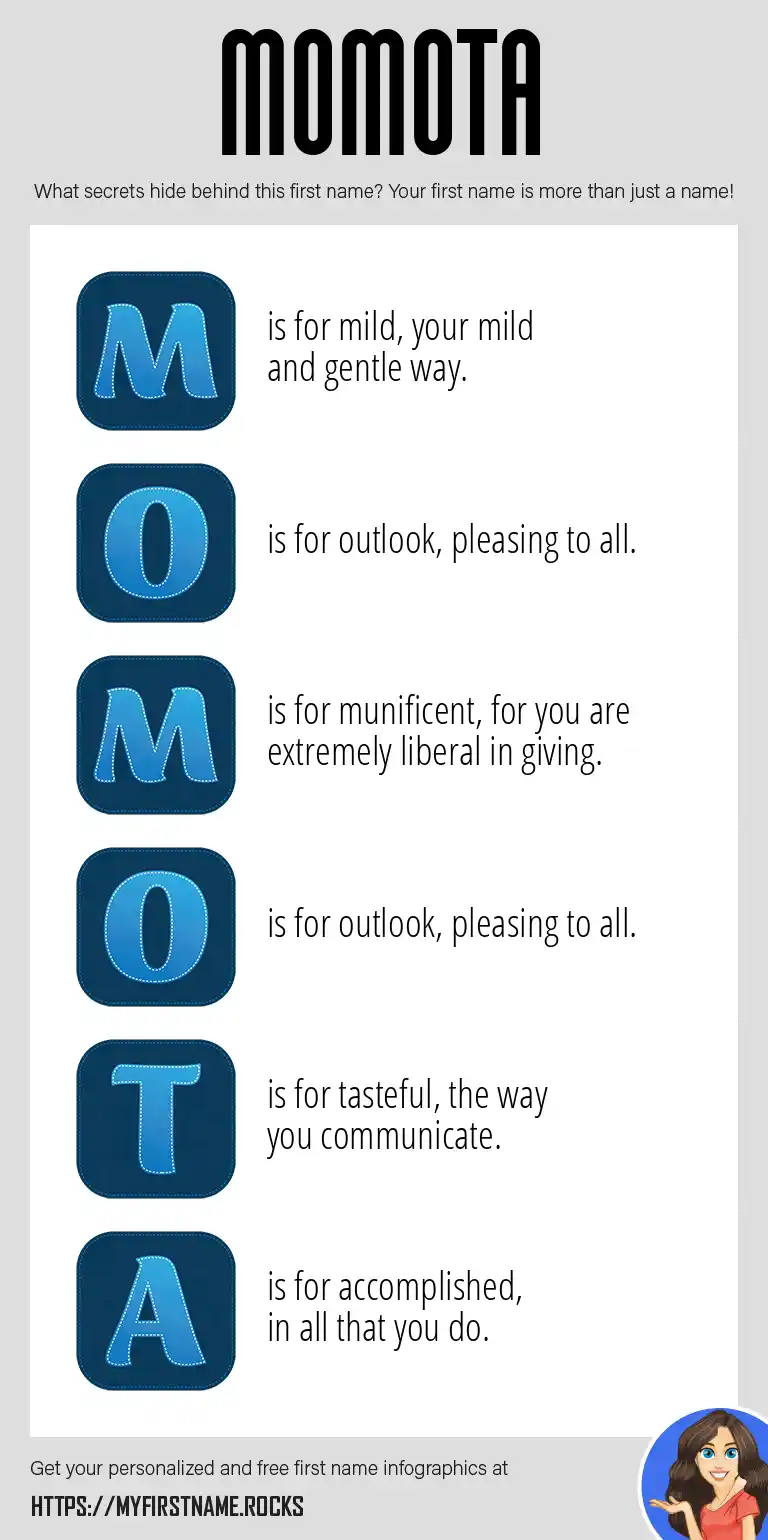 MOMOTA

What secrets hide behind this first name? Your first name is more than just a name!

M is for mild, your mild and gentle way.

O is for outlook, pleasing to all.

M is for munificent, for you are extremely liberal in giving.

O is for outlook, pleasing to all.

T is for tasteful, the way you communicate.

A is for accomplished, in all that you do.

Get your personalized and free first name infographics at

HTTPS://MYFIRSTNAME.ROCKS