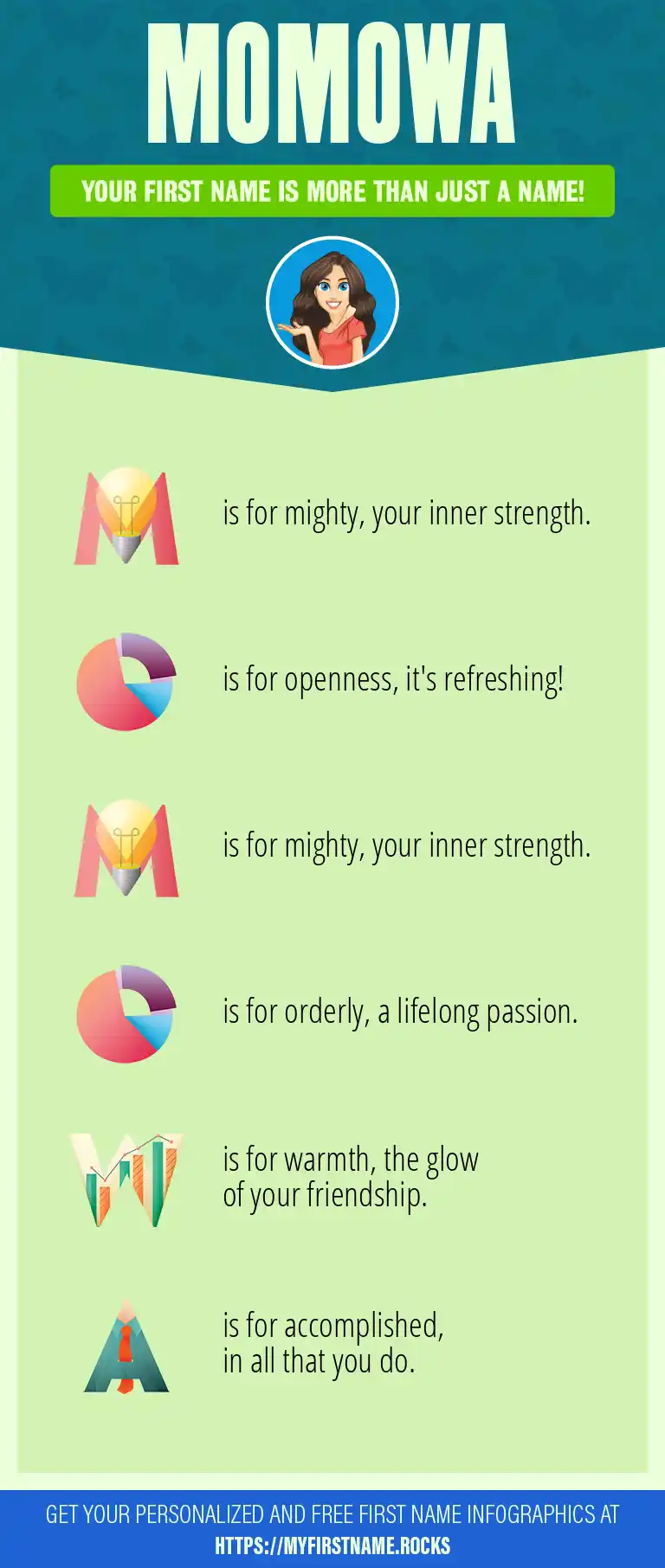 MOMOWA

YOUR FIRST NAME IS MORE THAN JUST A NAME!

M is for mighty, your inner strength.

O is for openness, it's refreshing!

M is for mighty, your inner strength.

O is for orderly, a lifelong passion.

W is for warmth, the glow of your friendship.

A is for accomplished, in all that you do.

GET YOUR PERSONALIZED AND FREE FIRST NAME INFOGRAPHICS AT HTTPS://MYFIRSTNAME.ROCKS