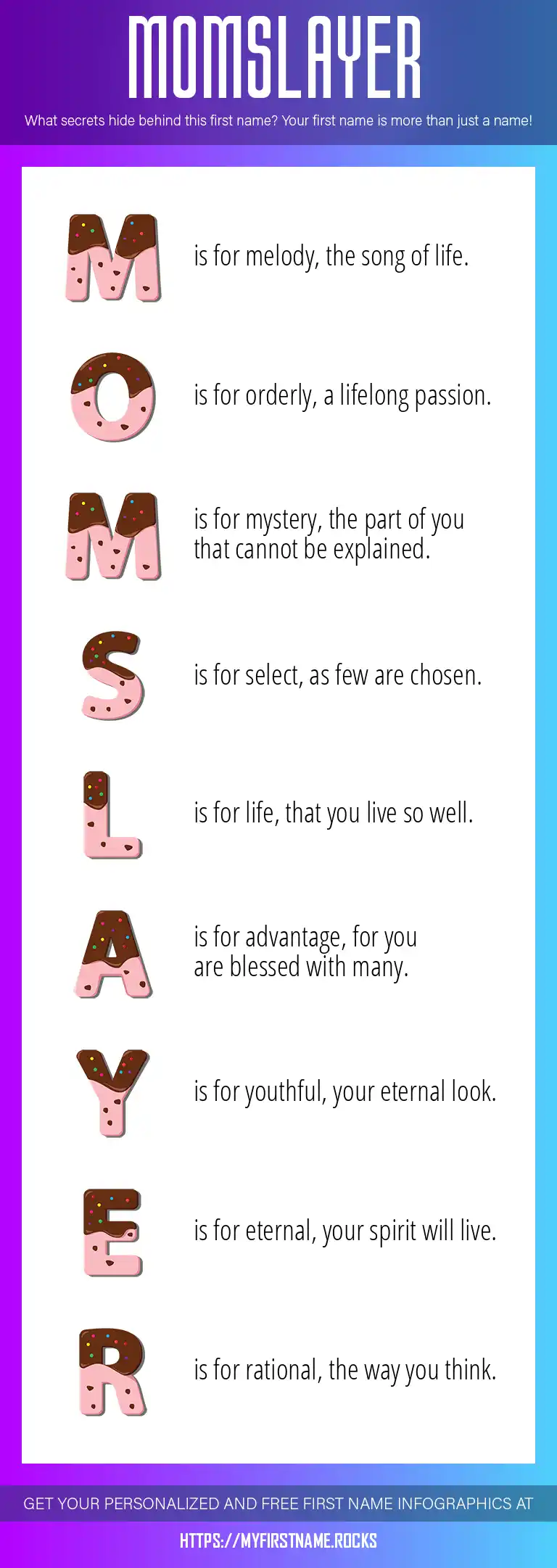 MOMSLAYER

What secrets hide behind this first name? Your first name is more than just a name!

M is for melody, the song of life.

O is for orderly, a lifelong passion.

M is for mystery, the part of you that cannot be explained.

S is for select, as few are chosen.

L is for life, that you live so well.

A is for advantage, for you are blessed with many.

Y is for youthful, your eternal look.

E is for eternal, your spirit will live.

R is for rational, the way you think.

GET YOUR PERSONALIZED AND FREE FIRST NAME INFOGRAPHICS AT

HTTPS://MYFIRSTNAME.ROCKS