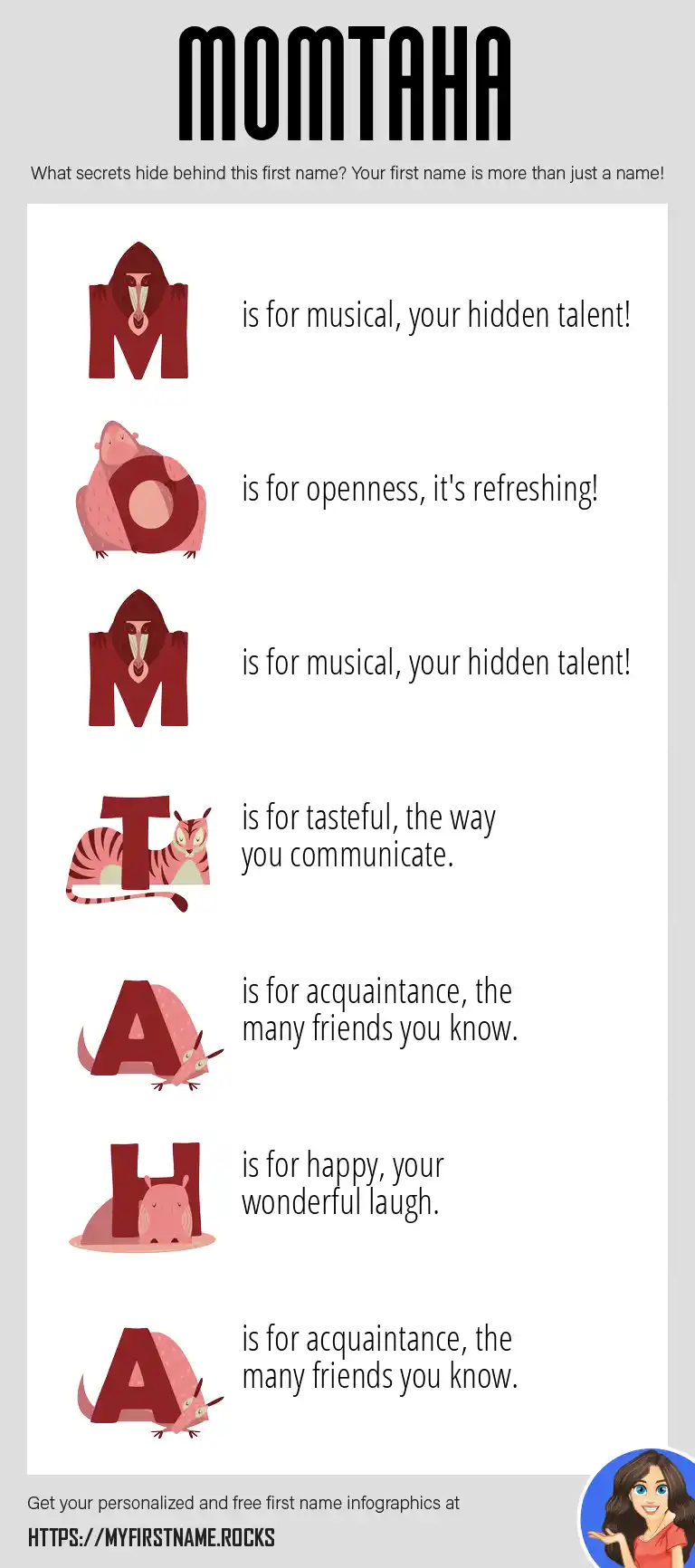 MOMTAHA

What secrets hide behind this first name? Your first name is more than just a name!

M is for musical, your hidden talent!

O is for openness, it's refreshing!

M is for musical, your hidden talent!

T is for tasteful, the way you communicate.

A is for acquaintance, the many friends you know.

H is for happy, your wonderful laugh.

A is for acquaintance, the many friends you know.

Get your personalized and free first name infographics at

HTTPS://MYFIRSTNAME.ROCKS