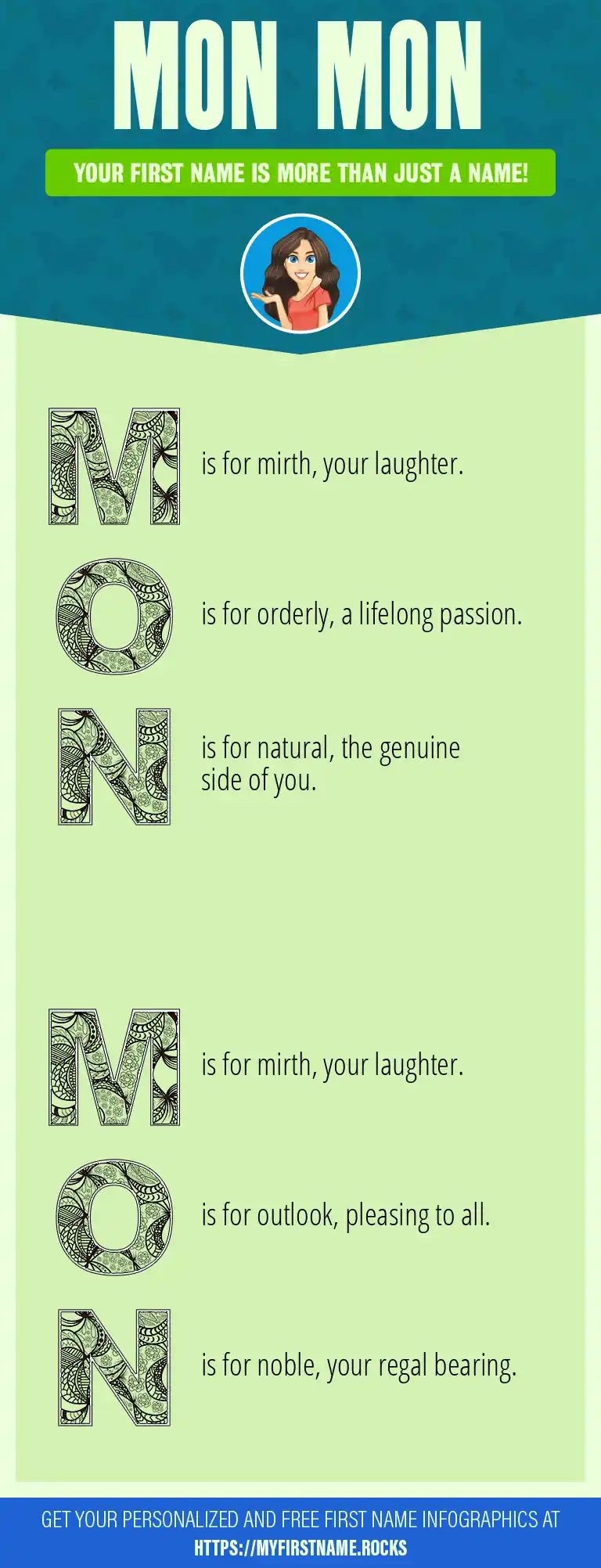 MON MON

YOUR FIRST NAME IS MORE THAN JUST A NAME!

M is for mirth, your laughter.

O is for orderly, a lifelong passion.

N is for natural, the genuine side of you.

M is for mirth, your laughter.

O is for outlook, pleasing to all.

N is for noble, your regal bearing.

GET YOUR PERSONALIZED AND FREE FIRST NAME INFOGRAPHICS AT HTTPS://MYFIRSTNAME.ROCKS