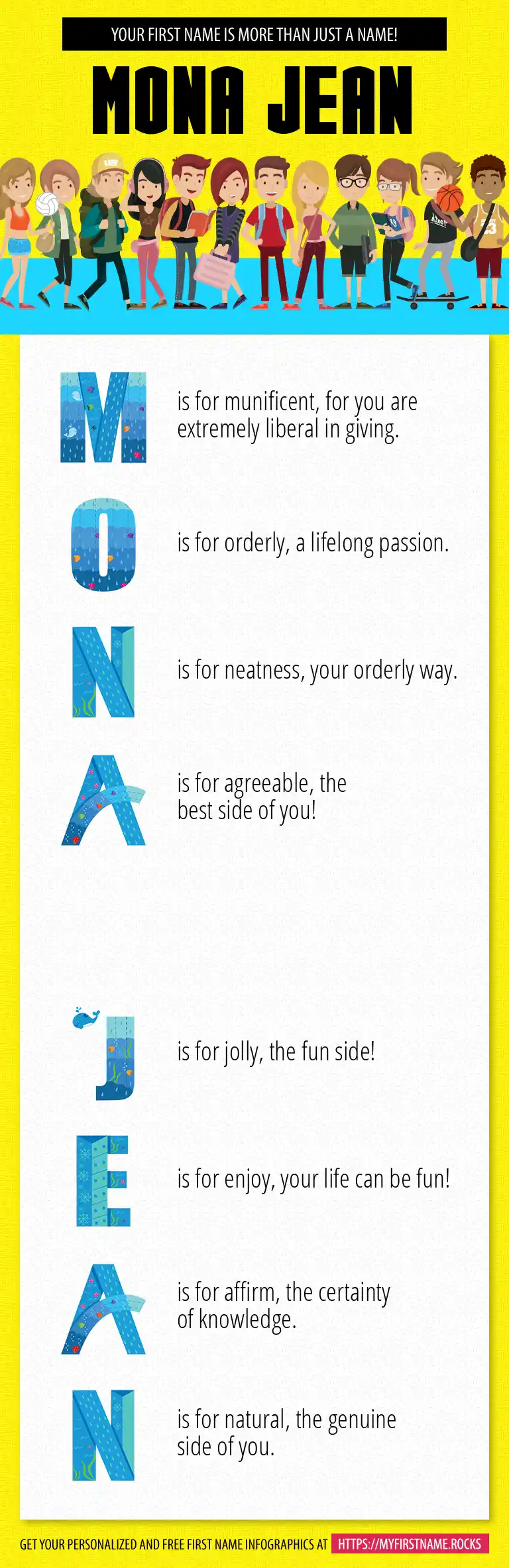 YOUR FIRST NAME IS MORE THAN JUST A NAME!

MONA JEAN

M is for munificent, for you are extremely liberal in giving.

O is for orderly, a lifelong passion.

N is for neatness, your orderly way.

A is for agreeable, the best side of you!

J is for jolly, the fun side!

E is for enjoy, your life can be fun!

A is for affirm, the certainty of knowledge.

N is for natural, the genuine side of you.

GET YOUR PERSONALIZED AND FREE FIRST NAME INFOGRAPHICS AT HTTPS://MYFIRSTNAME.ROCKS