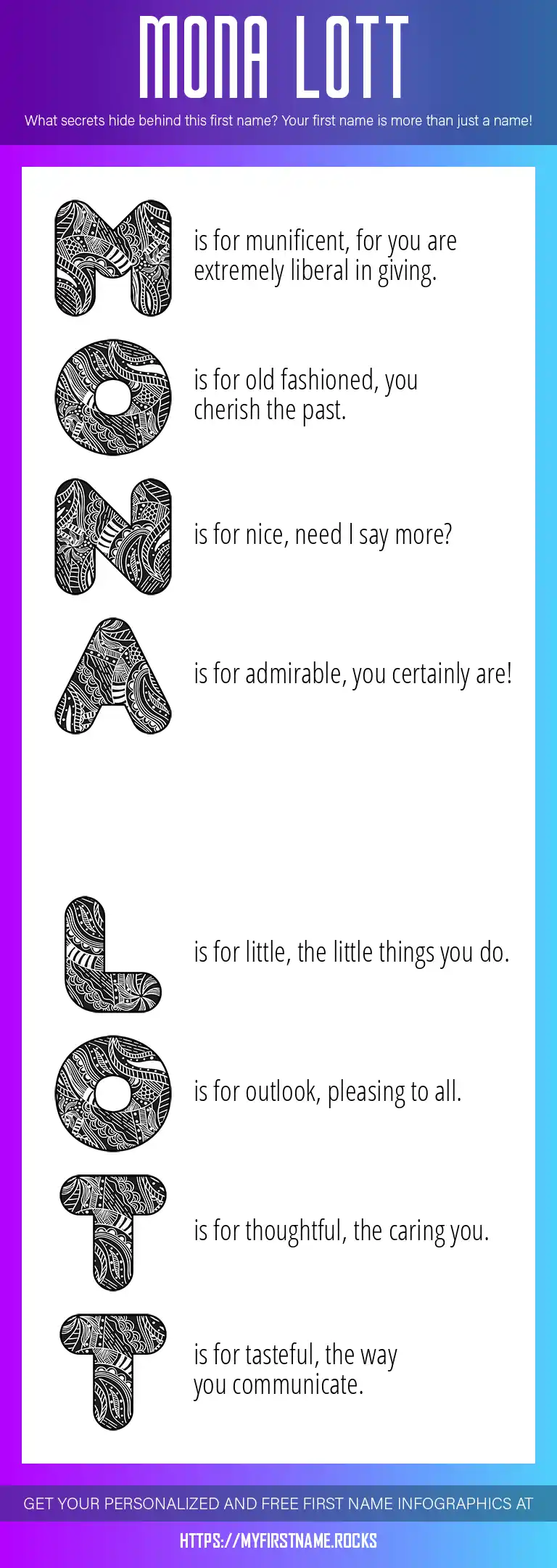 MONA LOTT

What secrets hide behind this first name? Your first name is more than just a name!

M is for munificent, for you are extremely liberal in giving.

O is for old fashioned, you cherish the past.

N is for nice, need I say more?

A is for admirable, you certainly are!

L is for little, the little things you do.

O is for outlook, pleasing to all.

T is for thoughtful, the caring you.

T is for tasteful, the way you communicate.

GET YOUR PERSONALIZED AND FREE FIRST NAME INFOGRAPHICS AT

HTTPS://MYFIRSTNAME.ROCKS