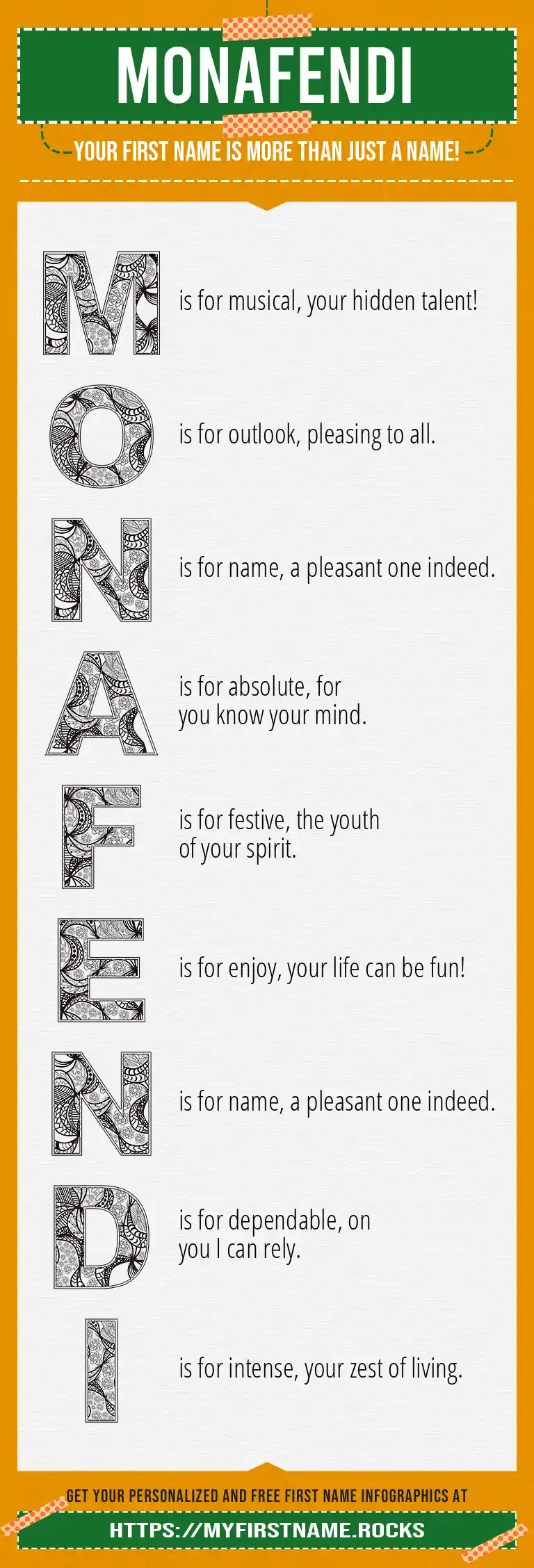 MONAFENDI

YOUR FIRST NAME IS MORE THAN JUST A NAME!

M is for musical, your hidden talent!

O is for outlook, pleasing to all.

N is for name, a pleasant one indeed.

A is for absolute, for you know your mind.

F is for festive, the youth of your spirit.

E is for enjoy, your life can be fun!

N is for name, a pleasant one indeed.

D is for dependable, on you I can rely.

I is for intense, your zest of living.

GET YOUR PERSONALIZED AND FREE FIRST NAME INFOGRAPHICS AT

HTTPS://MYFIRSTNAME.ROCKS