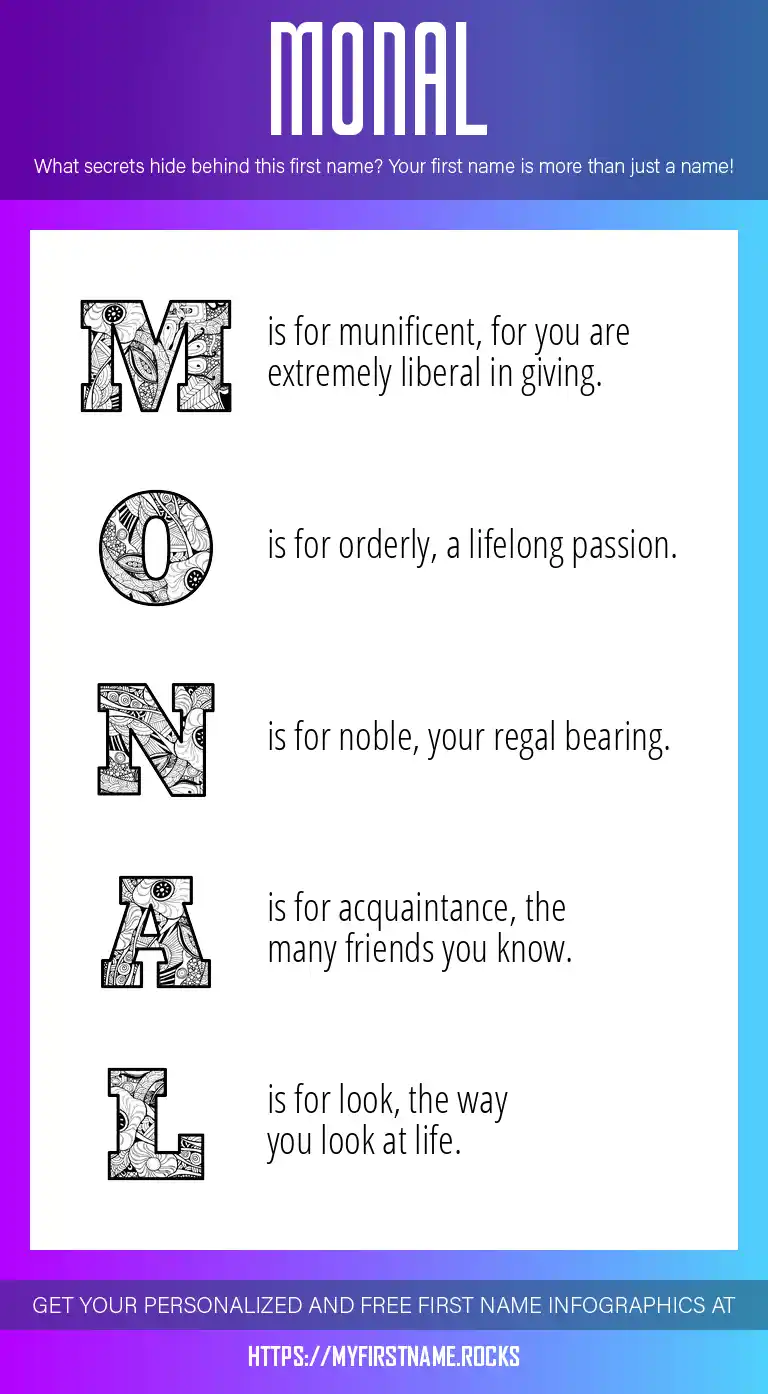 MONAL

What secrets hide behind this first name? Your first name is more than just a name!

M is for munificent, for you are extremely liberal in giving.

O is for orderly, a lifelong passion.

N is for noble, your regal bearing.

A is for acquaintance, the many friends you know.

L is for look, the way you look at life.

GET YOUR PERSONALIZED AND FREE FIRST NAME INFOGRAPHICS AT

HTTPS://MYFIRSTNAME.ROCKS