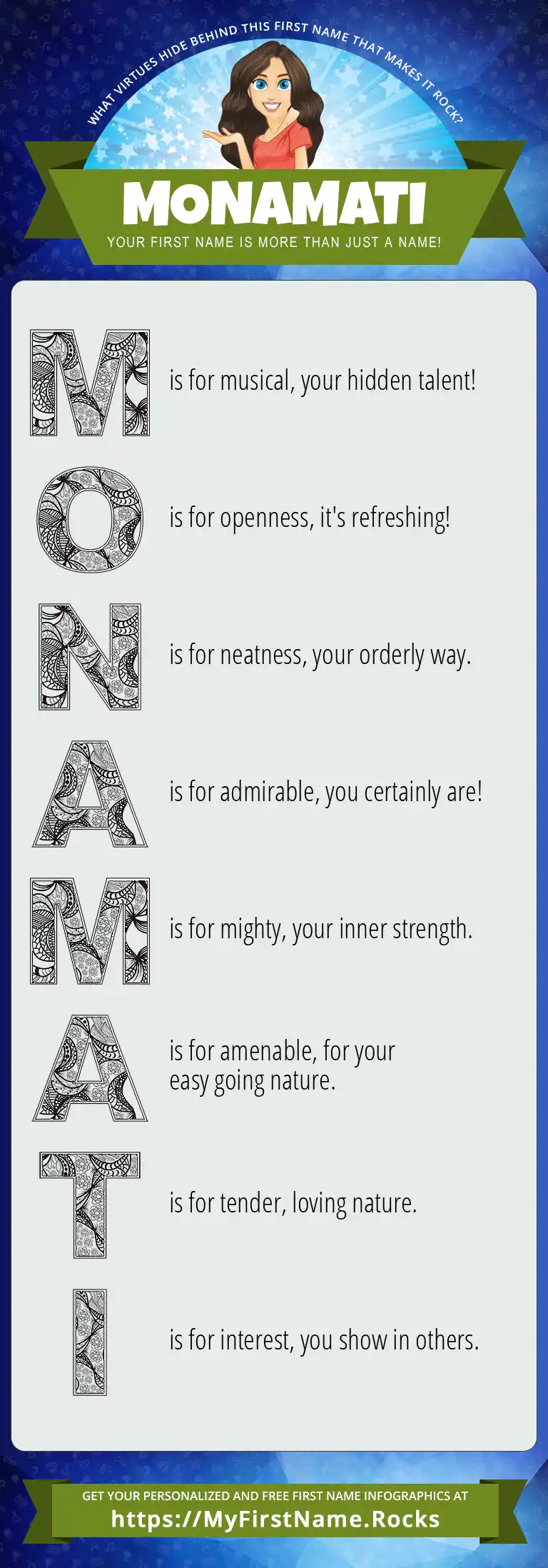 WHAT VIRTUES HIDE BEHIND THIS FIRST NAME THAT MAKES IT ROCK?

MONAMATI

YOUR FIRST NAME IS MORE THAN JUST A NAME!

M is for musical, your hidden talent!

O is for openness, it's refreshing!

N is for neatness, your orderly way.

A is for admirable, you certainly are!

M is for mighty, your inner strength.

A is for amenable, for your easy going nature.

T is for tender, loving nature.

I is for interest, you show in others.

GET YOUR PERSONALIZED AND FREE FIRST NAME INFOGRAPHICS AT
https://MyFirstName.Rocks