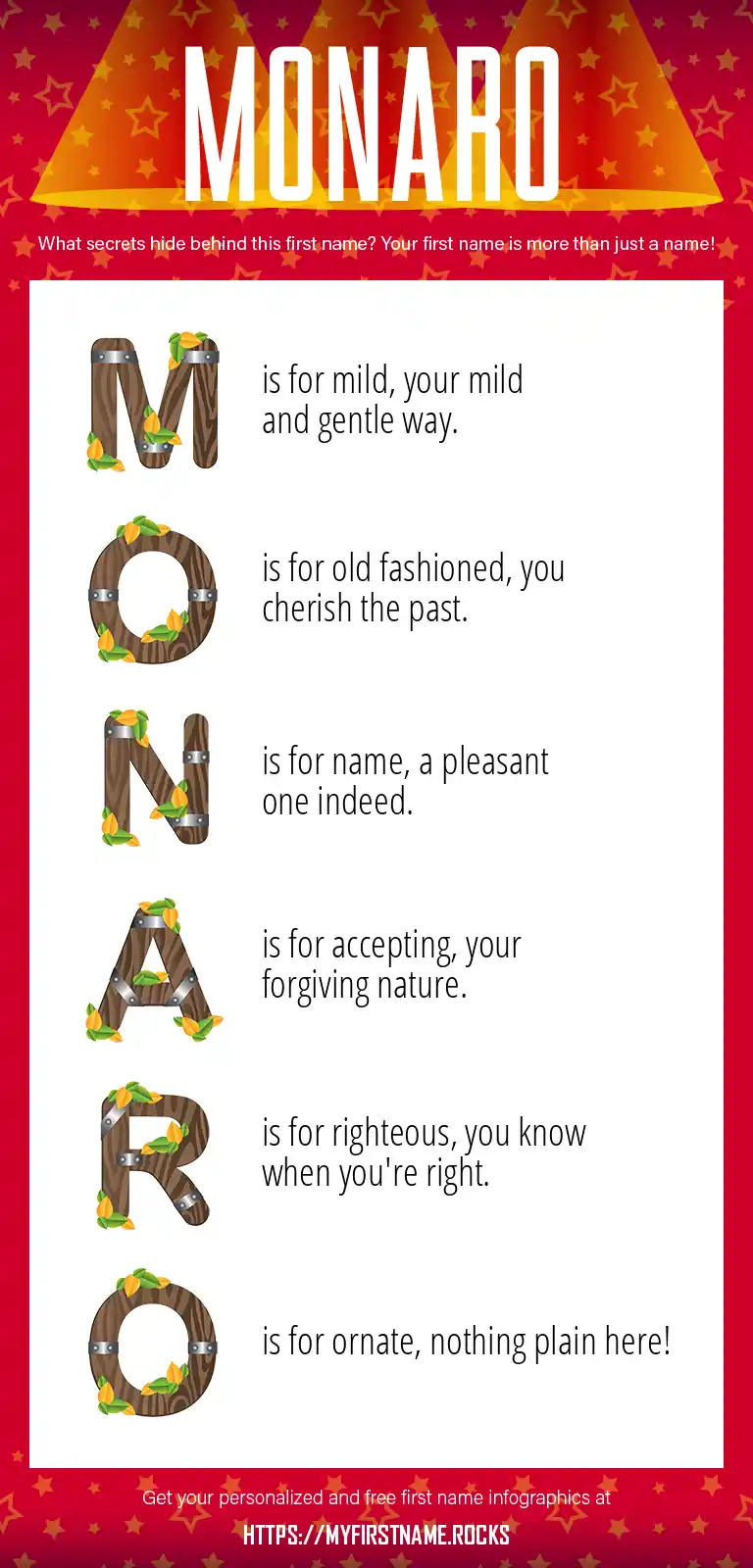 MONARO

What secrets hide behind this first name? Your first name is more than just a name!

M is for mild, your mild and gentle way.

O is for old fashioned, you cherish the past.

N is for name, a pleasant one indeed.

A is for accepting, your forgiving nature.

R is for righteous, you know when you're right.

O is for ornate, nothing plain here!

Get your personalized and free first name infographics at

HTTPS://MYFIRSTNAME.ROCKS