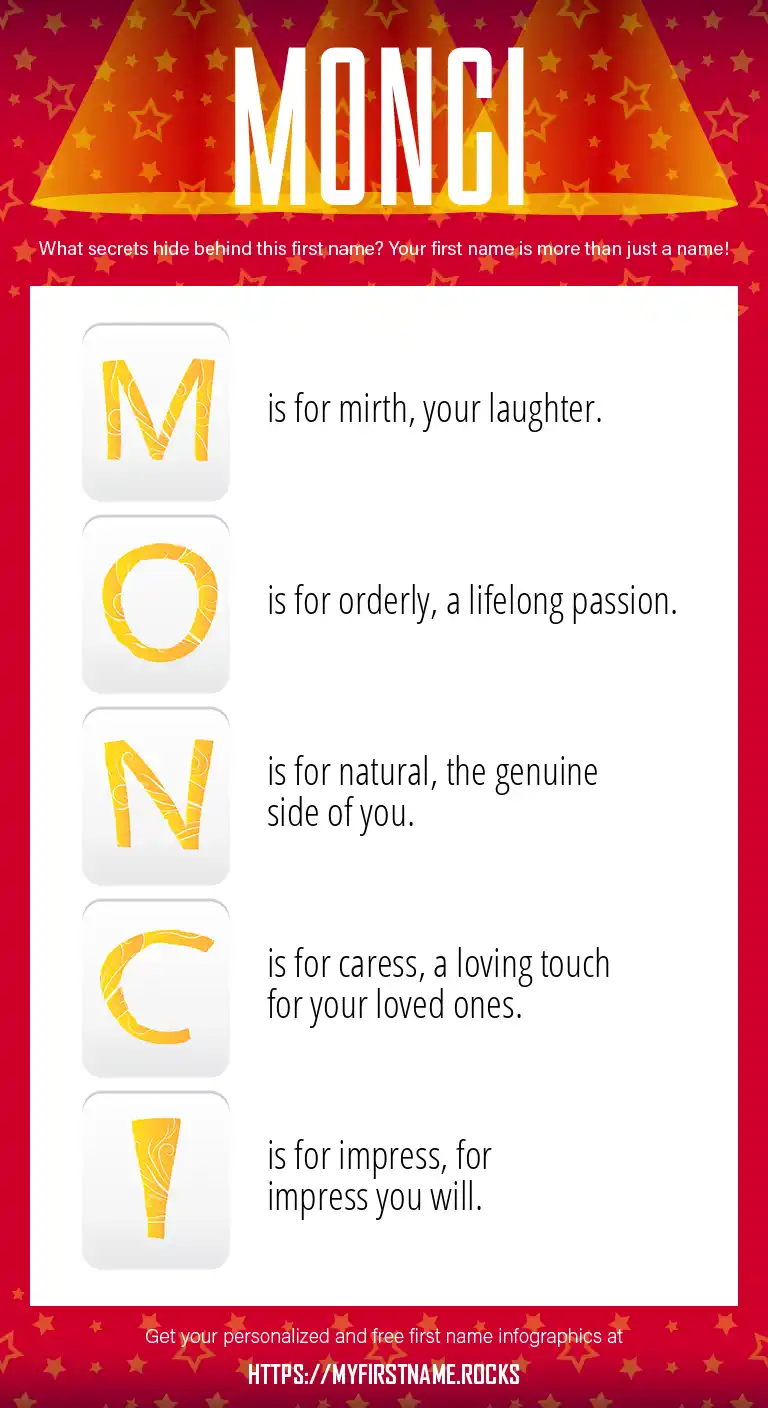 MONCI

What secrets hide behind this first name? Your first name is more than just a name!

M is for mirth, your laughter.

O is for orderly, a lifelong passion.

N is for natural, the genuine side of you.

C is for caress, a loving touch for your loved ones.

I is for impress, for impress you will.

Get your personalized and free first name infographics at

HTTPS://MYFIRSTNAME.ROCKS