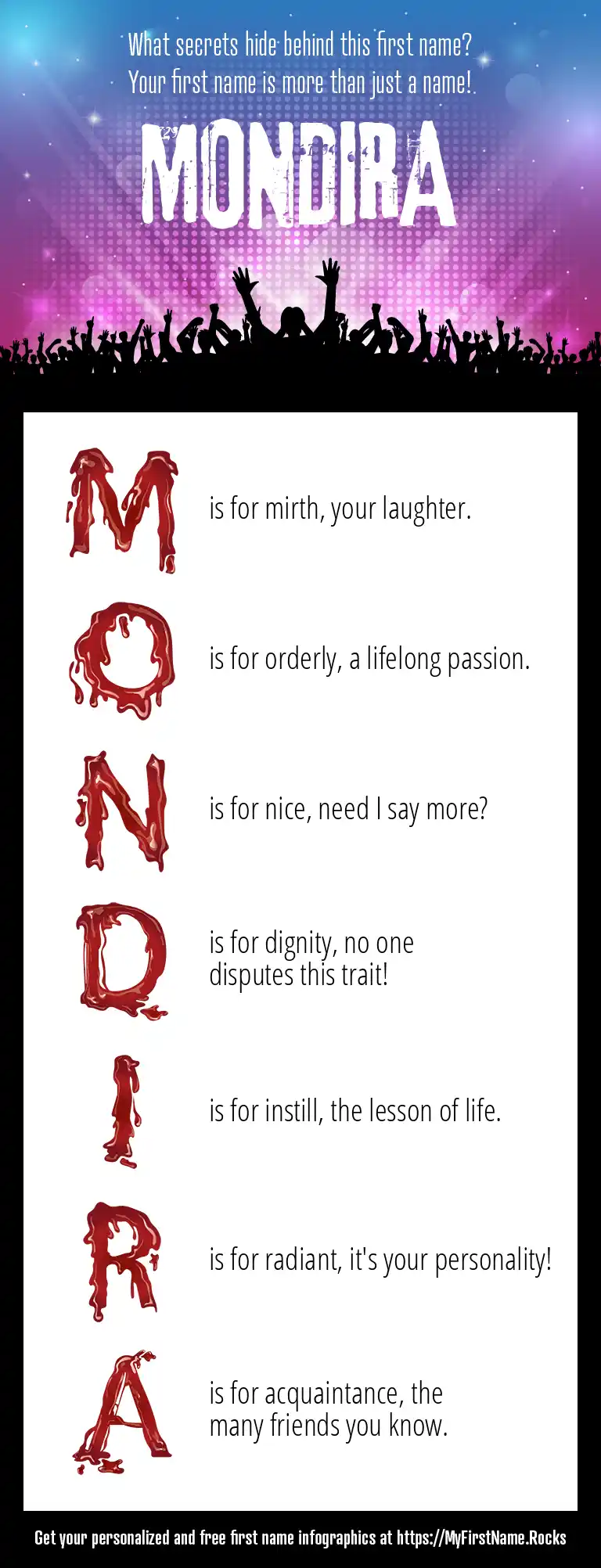 What secrets hide behind this first name?
Your first name is more than just a name!

MONDIRA

M is for mirth, your laughter.

O is for orderly, a lifelong passion.

N is for nice, need I say more?

D is for dignity, no one disputes this trait!

I is for instill, the lesson of life.

R is for radiant, it's your personality!

A is for acquaintance, the many friends you know.

Get your personalized and free first name infographics at https://MyFirstName.Rocks