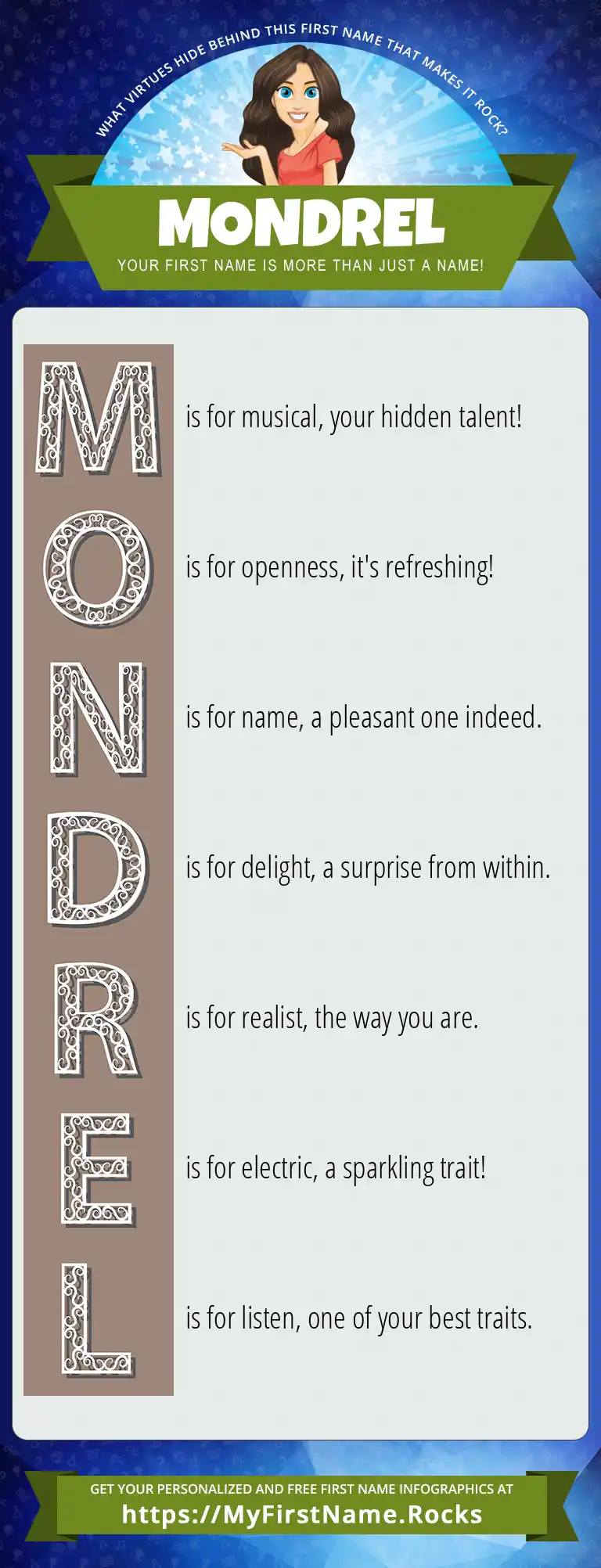 WHAT VIRTUES HIDE BEHIND THIS FIRST NAME THAT MAKES IT ROCK?

MONDREL

YOUR FIRST NAME IS MORE THAN JUST A NAME!

M is for musical, your hidden talent!

O is for openness, it's refreshing!

N is for name, a pleasant one indeed.

D is for delight, a surprise from within.

R is for realist, the way you are.

E is for electric, a sparkling trait!

L is for listen, one of your best traits.

GET YOUR PERSONALIZED AND FREE FIRST NAME INFOGRAPHICS AT

https://MyFirstName.Rocks