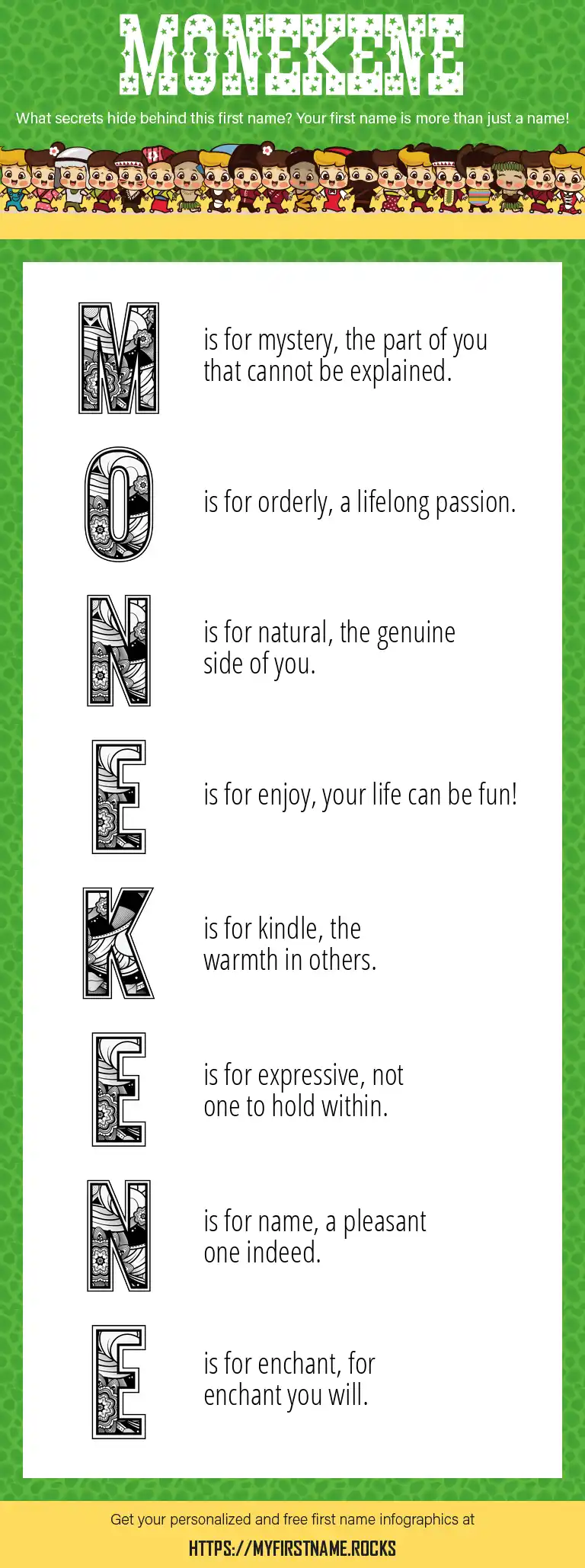 MONEKENE

What secrets hide behind this first name? Your first name is more than just a name!

M is for mystery, the part of you that cannot be explained.

O is for orderly, a lifelong passion.

N is for natural, the genuine side of you.

E is for enjoy, your life can be fun!

K is for kindle, the warmth in others.

E is for expressive, not one to hold within.

N is for name, a pleasant one indeed.

E is for enchant, for enchant you will.

Get your personalized and free first name infographics at

HTTPS://MYFIRSTNAME.ROCKS