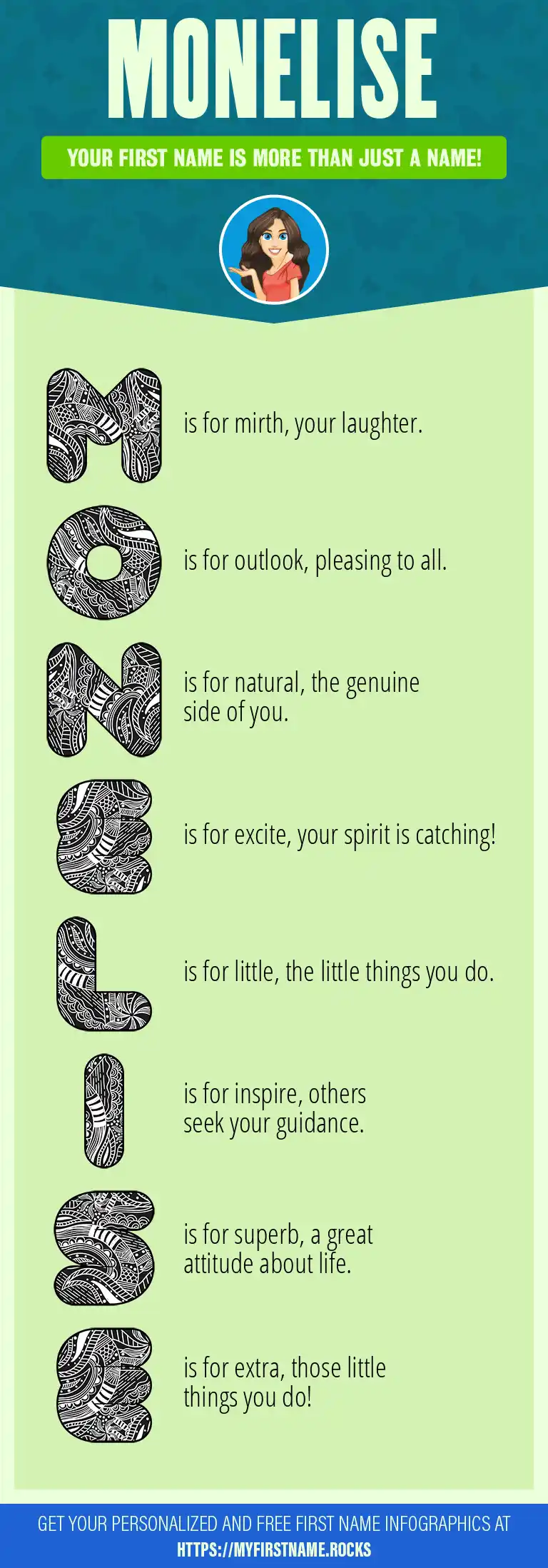 MONELISE

YOUR FIRST NAME IS MORE THAN JUST A NAME!

M is for mirth, your laughter.

O is for outlook, pleasing to all.

N is for natural, the genuine side of you.

E is for excite, your spirit is catching!

L is for little, the little things you do.

I is for inspire, others seek your guidance.

S is for superb, a great attitude about life.

E is for extra, those little things you do!

GET YOUR PERSONALIZED AND FREE FIRST NAME INFOGRAPHICS AT HTTPS://MYFIRSTNAME.ROCKS