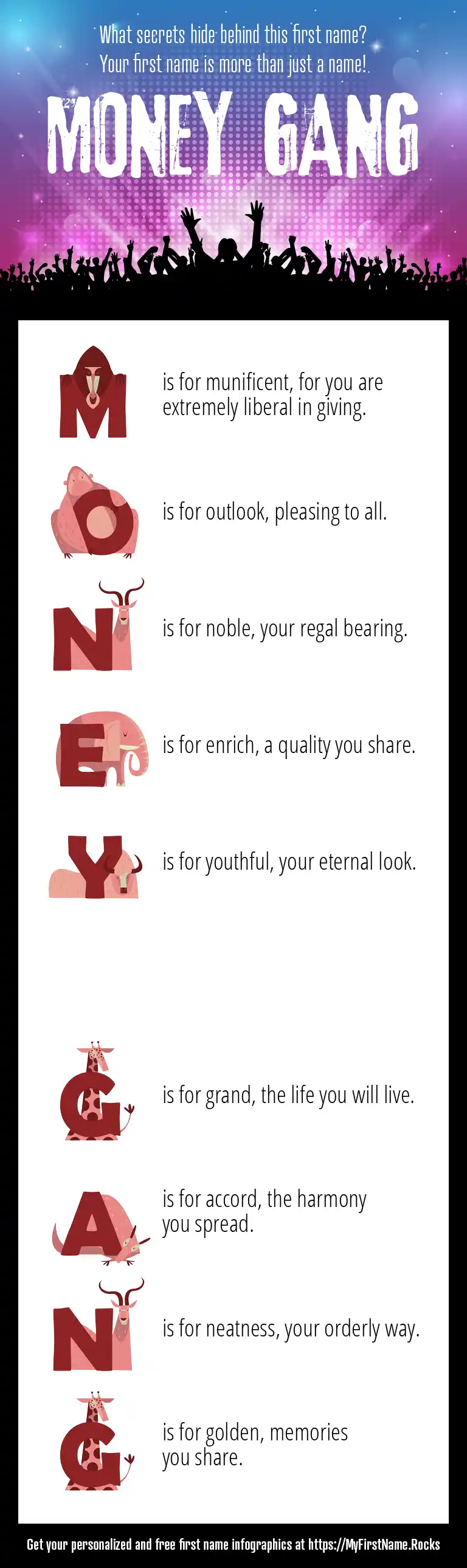 What secrets hide behind this first name?
Your first name is more than just a name!

MONEY GANG

M is for munificent, for you are extremely liberal in giving.

O is for outlook, pleasing to all.

N is for noble, your regal bearing.

E is for enrich, a quality you share.

Y is for youthful, your eternal look.

G is for grand, the life you will live.

A is for accord, the harmony you spread.

N is for neatness, your orderly way.

G is for golden, memories you share.

Get your personalized and free first name infographics at https://MyFirstName.Rocks