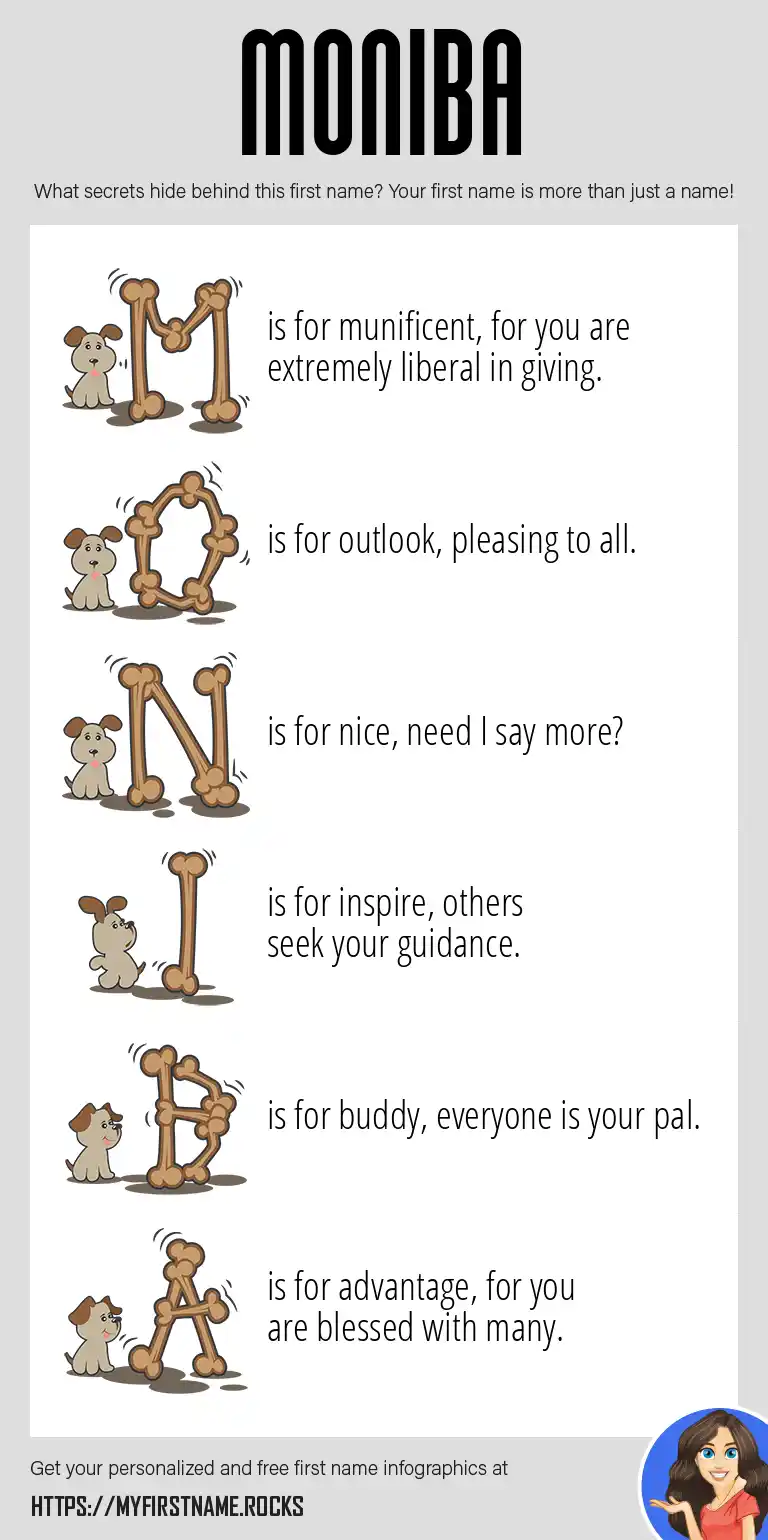 MONIBA

What secrets hide behind this first name? Your first name is more than just a name!

M is for munificent, for you are extremely liberal in giving.

O is for outlook, pleasing to all.

N is for nice, need I say more?

I is for inspire, others seek your guidance.

B is for buddy, everyone is your pal.

A is for advantage, for you are blessed with many.

Get your personalized and free first name infographics at

HTTPS://MYFIRSTNAME.ROCKS