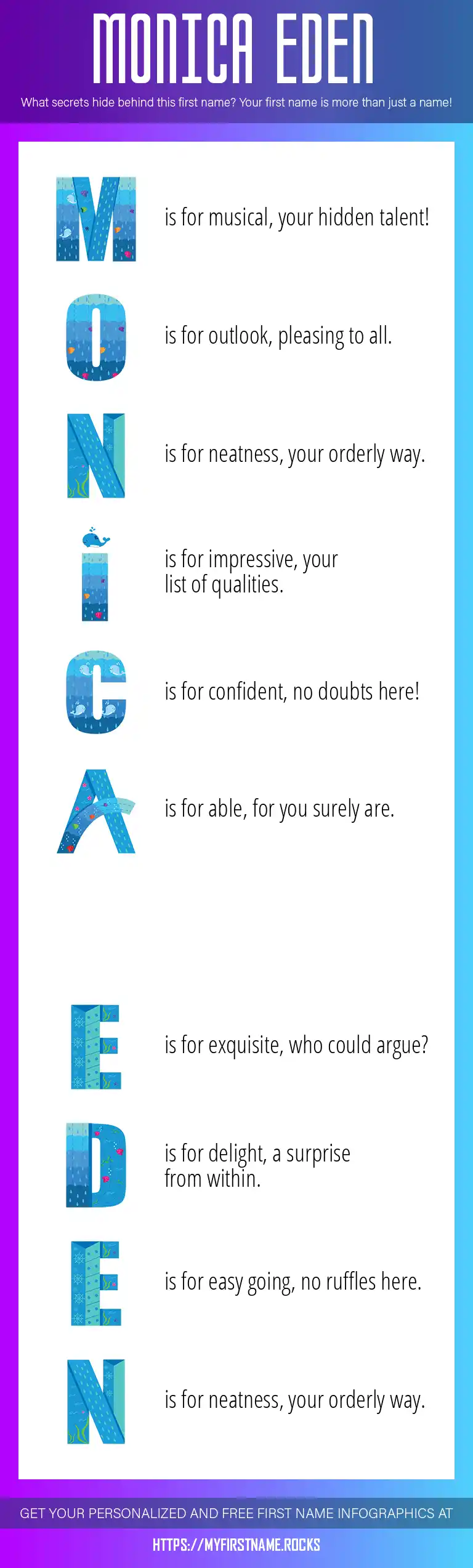 MONICA EDEN

What secrets hide behind this first name? Your first name is more than just a name!

M is for musical, your hidden talent!

O is for outlook, pleasing to all.

N is for neatness, your orderly way.

I is for impressive, your list of qualities.

C is for confident, no doubts here!

A is for able, for you surely are.

E is for exquisite, who could argue?

D is for delight, a surprise from within.

E is for easy going, no ruffles here.

N is for neatness, your orderly way.

GET YOUR PERSONALIZED AND FREE FIRST NAME INFOGRAPHICS AT

HTTPS://MYFIRSTNAME.ROCKS