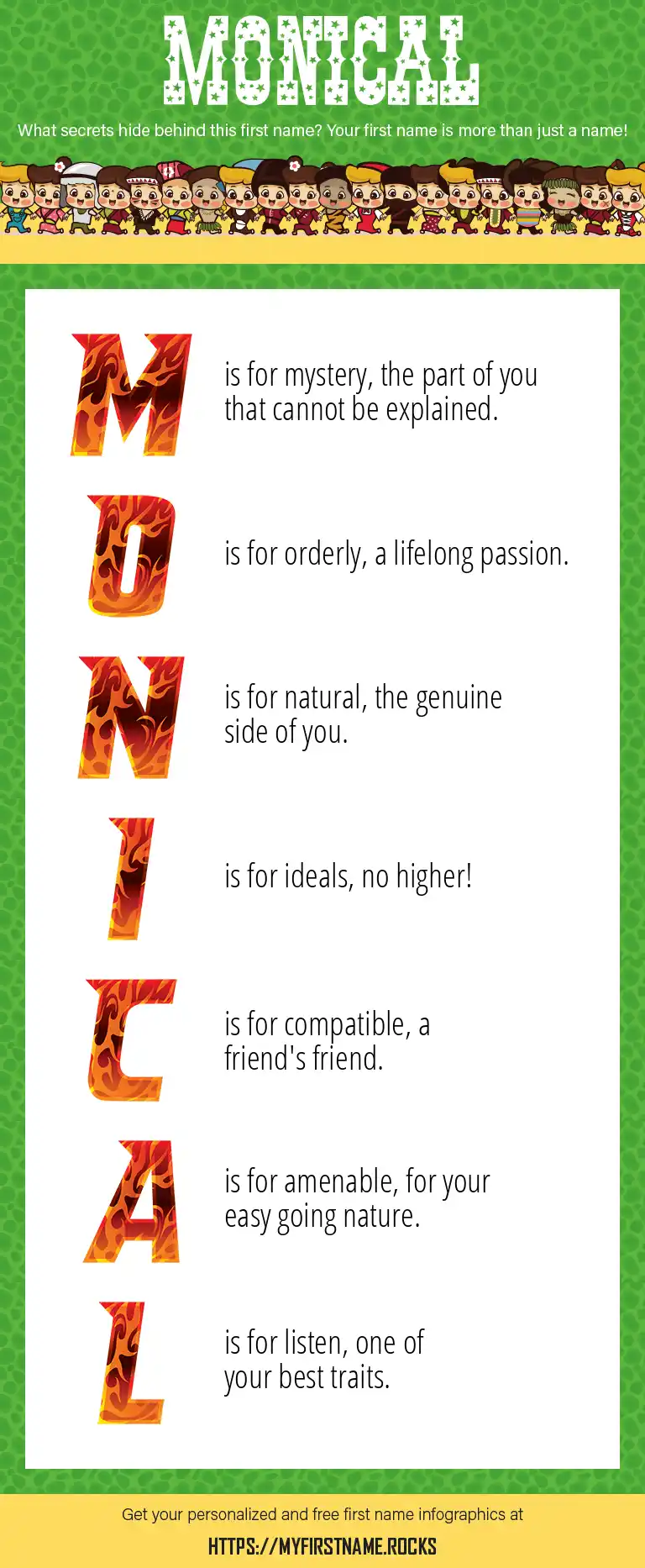 MONICAL

What secrets hide behind this first name? Your first name is more than just a name!

M is for mystery, the part of you that cannot be explained.

O is for orderly, a lifelong passion.

N is for natural, the genuine side of you.

I is for ideals, no higher!

C is for compatible, a friend's friend.

A is for amenable, for your easy going nature.

L is for listen, one of your best traits.

Get your personalized and free first name infographics at

HTTPS://MYFIRSTNAME.ROCKS