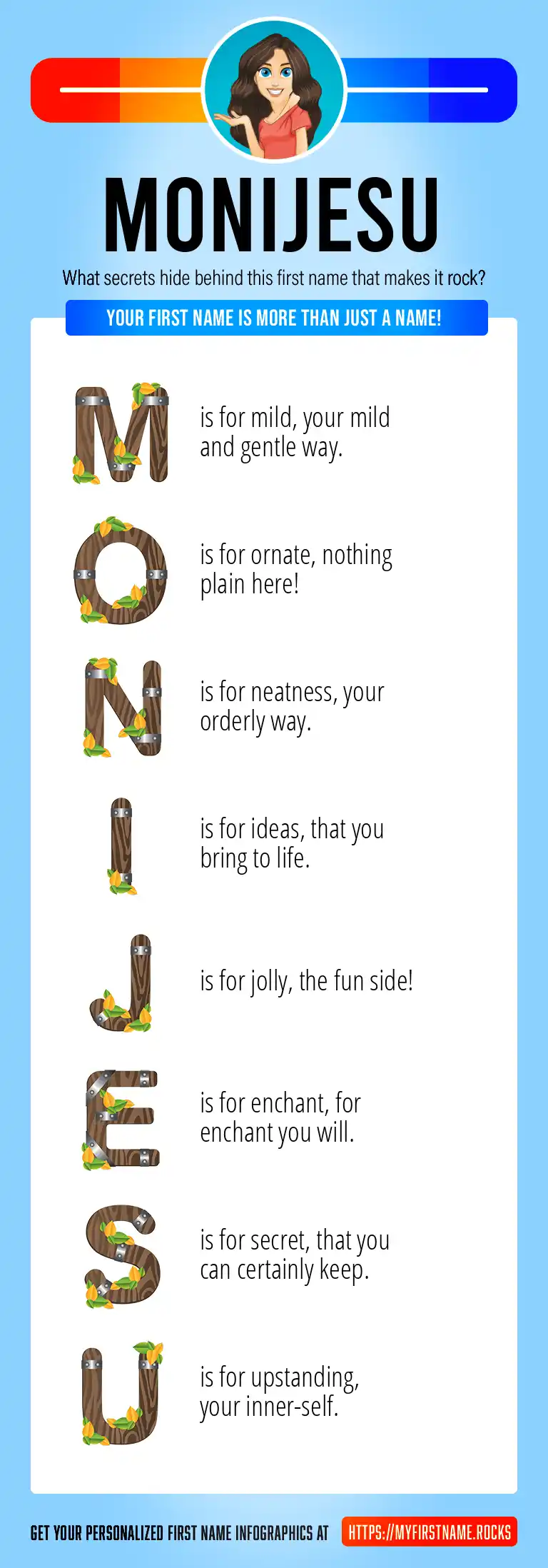 MONIJESU

What secrets hide behind this first name that makes it rock?

YOUR FIRST NAME IS MORE THAN JUST A NAME!

M is for mild, your mild and gentle way.

O is for ornate, nothing plain here!

N is for neatness, your orderly way.

I is for ideas, that you bring to life.

J is for jolly, the fun side!

E is for enchant, for enchant you will.

S is for secret, that you can certainly keep.

U is for upstanding, your inner-self.

GET YOUR PERSONALIZED FIRST NAME INFOGRAPHICS AT HTTPS://MYFIRSTNAME.ROCKS