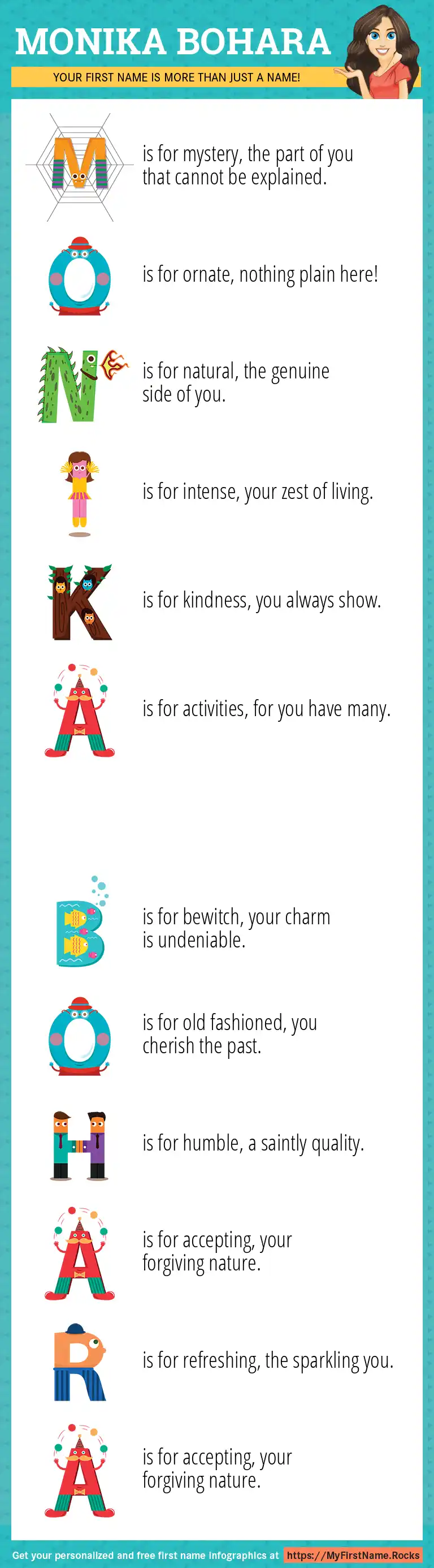 MONIKA BOHARA

YOUR FIRST NAME IS MORE THAN JUST A NAME!

M is for mystery, the part of you that cannot be explained.

O is for ornate, nothing plain here!

N is for natural, the genuine side of you.

I is for intense, your zest of living.

K is for kindness, you always show.

A is for activities, for you have many.

B is for bewitch, your charm is undeniable.

O is for old fashioned, you cherish the past.

H is for humble, a saintly quality.

A is for accepting, your forgiving nature.

R is for refreshing, the sparkling you.

A is for accepting, your forgiving nature.

Get your personalized and free first name infographics at https://MyFirstName.Rocks