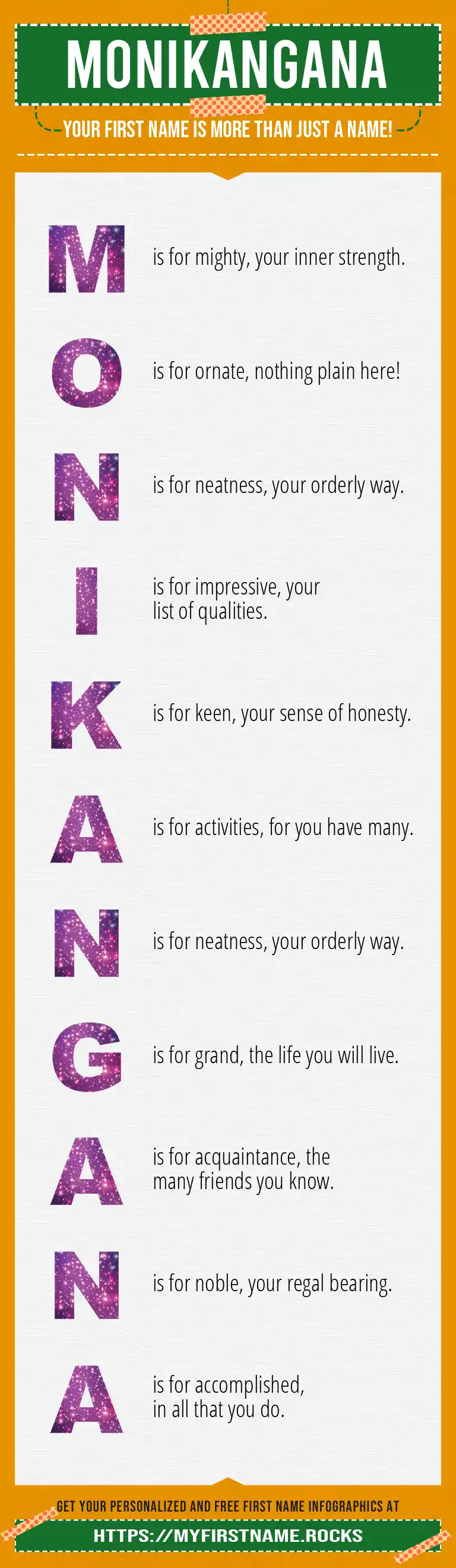 MONIKANGANA

YOUR FIRST NAME IS MORE THAN JUST A NAME!

M is for mighty, your inner strength.

O is for ornate, nothing plain here!

N is for neatness, your orderly way.

I is for impressive, your list of qualities.

K is for keen, your sense of honesty.

A is for activities, for you have many.

N is for neatness, your orderly way.

G is for grand, the life you will live.

A is for acquaintance, the many friends you know.

N is for noble, your regal bearing.

A is for accomplished, in all that you do.

GET YOUR PERSONALIZED AND FREE FIRST NAME INFOGRAPHICS AT

HTTPS://MYFIRSTNAME.ROCKS