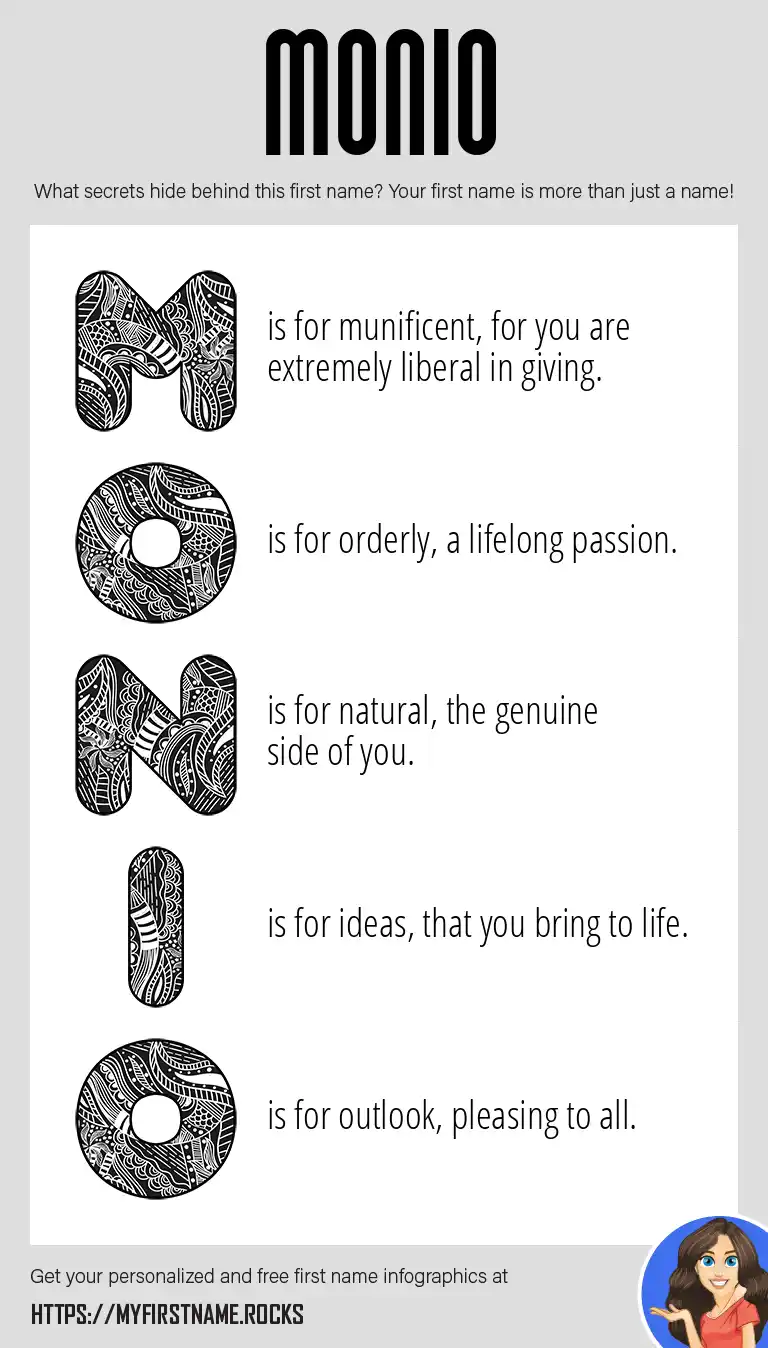 MONIO

What secrets hide behind this first name? Your first name is more than just a name!

M is for munificent, for you are extremely liberal in giving.

O is for orderly, a lifelong passion.

N is for natural, the genuine side of you.

I is for ideas, that you bring to life.

O is for outlook, pleasing to all.

Get your personalized and free first name infographics at

HTTPS://MYFIRSTNAME.ROCKS