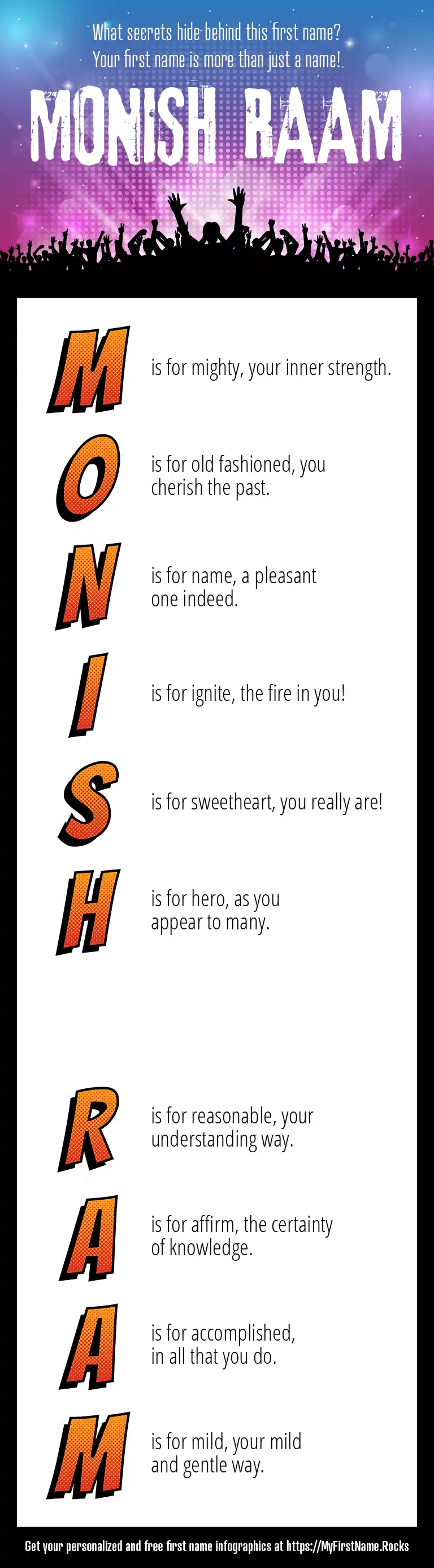 What secrets hide behind this first name?
Your first name is more than just a name!

MONISH RAAM

M is for mighty, your inner strength.

O is for old fashioned, you cherish the past.

N is for name, a pleasant one indeed.

I is for ignite, the fire in you!

S is for sweetheart, you really are!

H is for hero, as you appear to many.

R is for reasonable, your understanding way.

A is for affirm, the certainty of knowledge.

A is for accomplished, in all that you do.

M is for mild, your mild and gentle way.

Get your personalized and free first name infographics at https://MyFirstName.Rocks