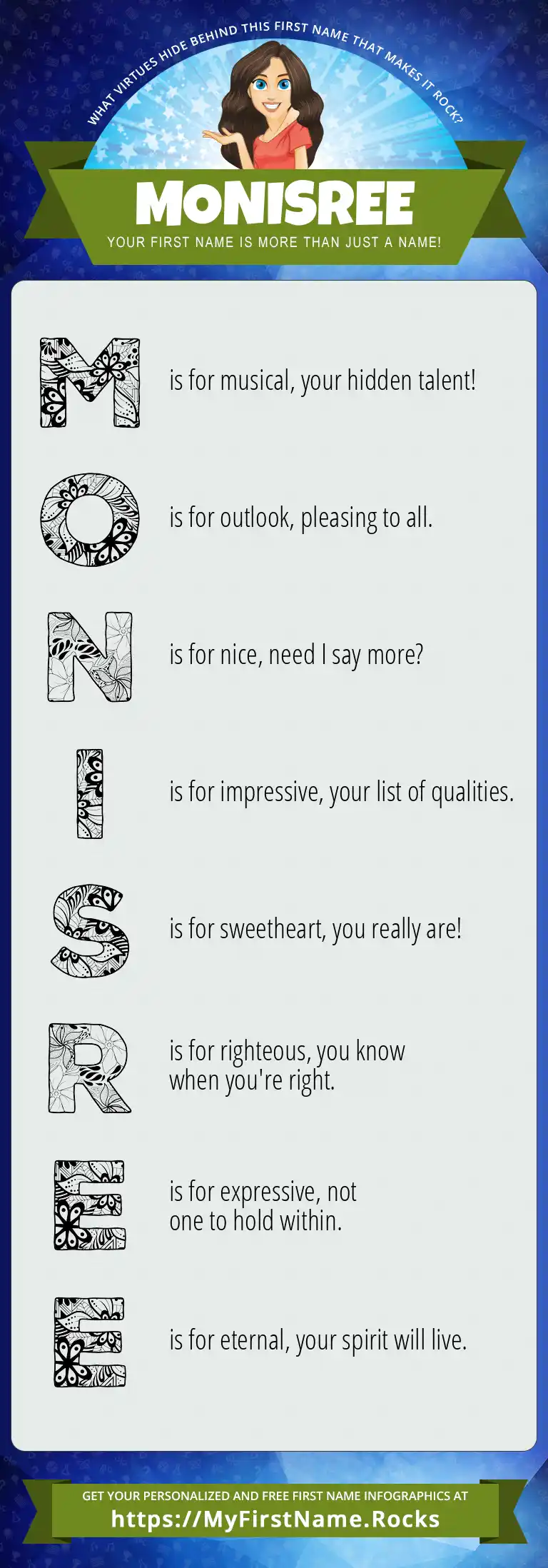 WHAT VIRTUES HIDE BEHIND THIS FIRST NAME THAT MAKES IT ROCK?

MONISREE

YOUR FIRST NAME IS MORE THAN JUST A NAME!

M is for musical, your hidden talent!

O is for outlook, pleasing to all.

N is for nice, need I say more?

I is for impressive, your list of qualities.

S is for sweetheart, you really are!

R is for righteous, you know when you're right.

E is for expressive, not one to hold within.

E is for eternal, your spirit will live.

GET YOUR PERSONALIZED AND FREE FIRST NAME INFOGRAPHICS AT
https://MyFirstName.Rocks