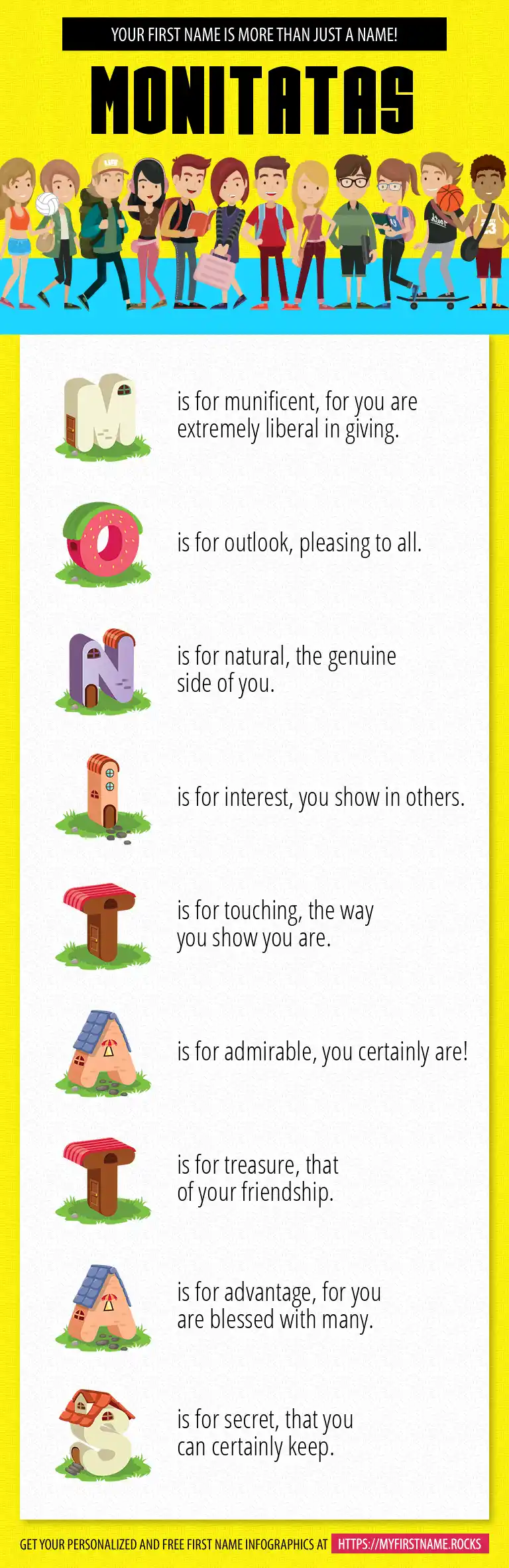 YOUR FIRST NAME IS MORE THAN JUST A NAME!

MONITATAS

M is for munificent, for you are extremely liberal in giving.

O is for outlook, pleasing to all.

N is for natural, the genuine side of you.

I is for interest, you show in others.

T is for touching, the way you show you are.

A is for admirable, you certainly are!

T is for treasure, that of your friendship.

A is for advantage, for you are blessed with many.

S is for secret, that you can certainly keep.

GET YOUR PERSONALIZED AND FREE FIRST NAME INFOGRAPHICS AT HTTPS://MYFIRSTNAME.ROCKS