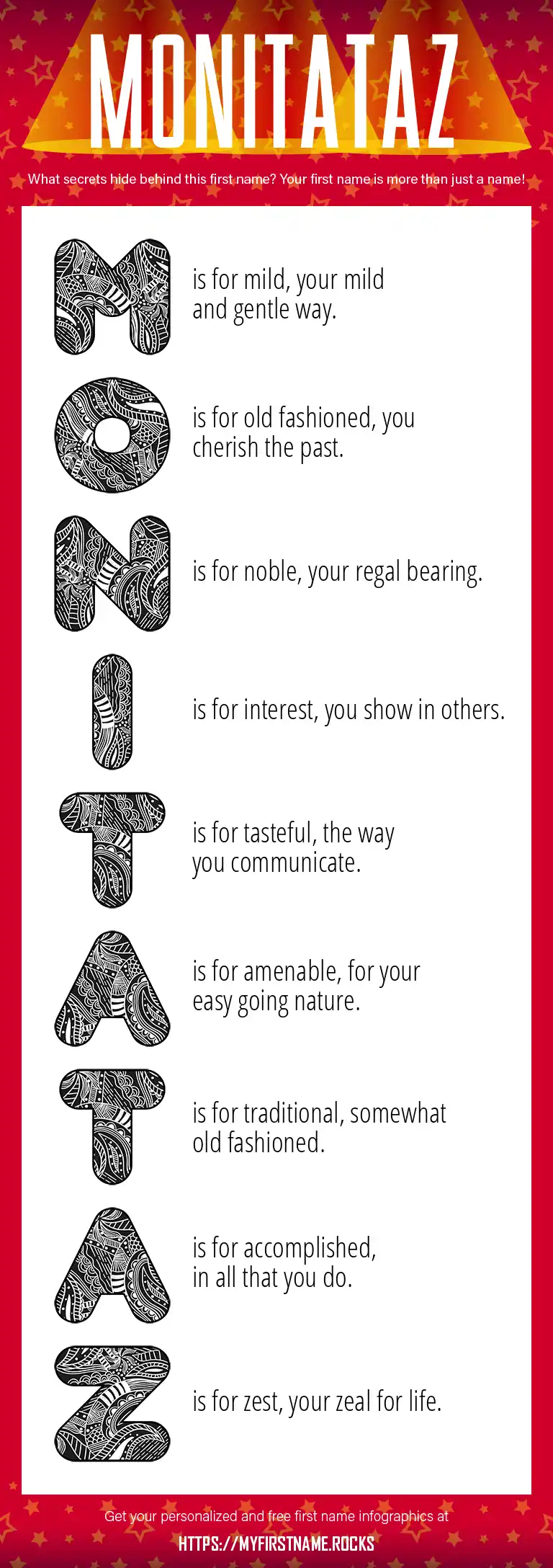 MONITATAZ

What secrets hide behind this first name? Your first name is more than just a name!

M is for mild, your mild and gentle way.

O is for old fashioned, you cherish the past.

N is for noble, your regal bearing.

I is for interest, you show in others.

T is for tasteful, the way you communicate.

A is for amenable, for your easy going nature.

T is for traditional, somewhat old fashioned.

A is for accomplished, in all that you do.

Z is for zest, your zeal for life.

Get your personalized and free first name infographics at

HTTPS://MYFIRSTNAME.ROCKS