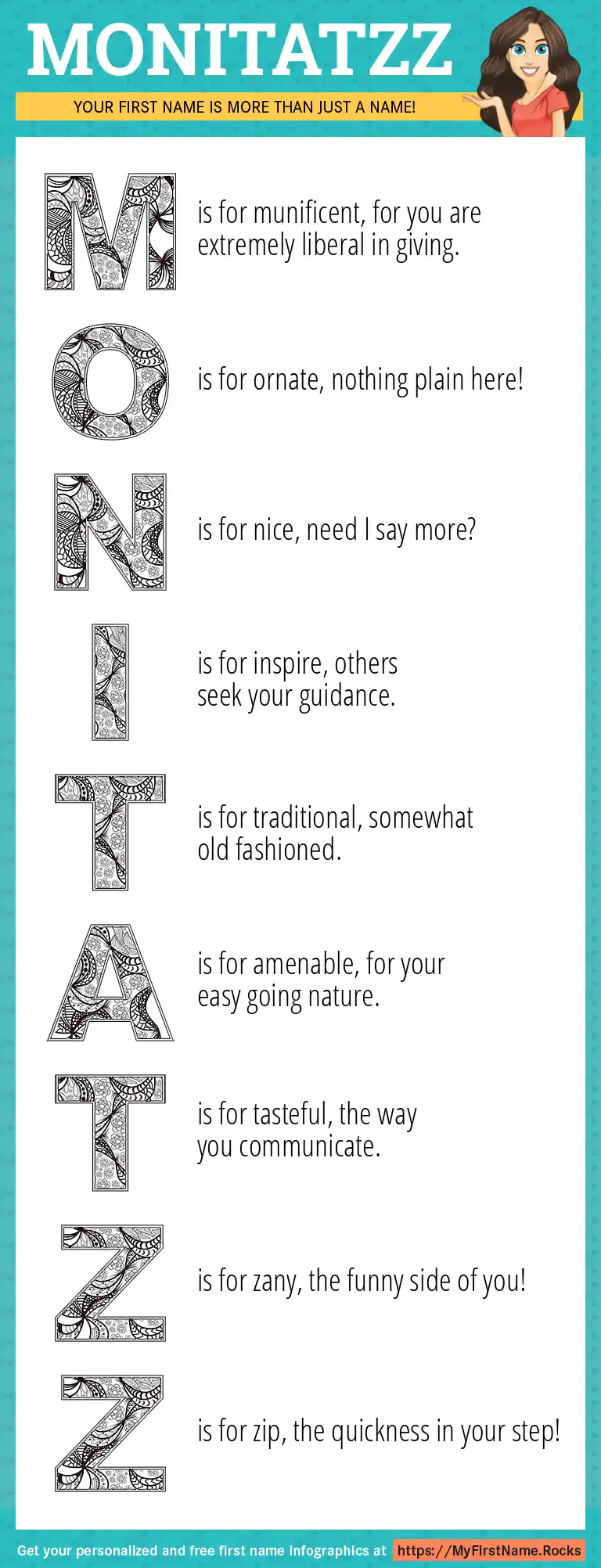 MONITATZZ

YOUR FIRST NAME IS MORE THAN JUST A NAME!

M is for munificent, for you are extremely liberal in giving.

O is for ornate, nothing plain here!

N is for nice, need I say more?

I is for inspire, others seek your guidance.

T is for traditional, somewhat old fashioned.

A is for amenable, for your easy going nature.

T is for tasteful, the way you communicate.

Z is for zany, the funny side of you!

Z is for zip, the quickness in your step!

Get your personalized and free first name infographics at https://MyFirstName.Rocks