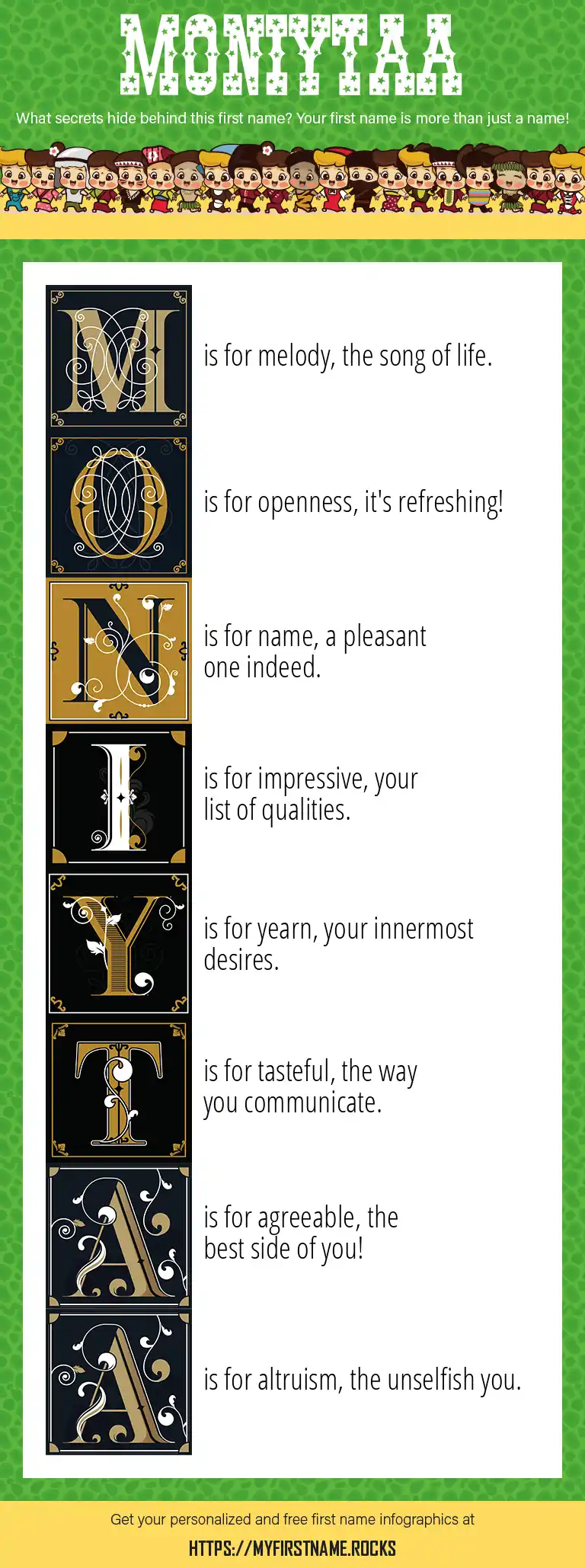 MONIYTAA

What secrets hide behind this first name? Your first name is more than just a name!

M is for melody, the song of life.

O is for openness, it's refreshing!

N is for name, a pleasant one indeed.

I is for impressive, your list of qualities.

Y is for yearn, your innermost desires.

T is for tasteful, the way you communicate.

A is for agreeable, the best side of you!

A is for altruism, the unselfish you.

Get your personalized and free first name infographics at

HTTPS://MYFIRSTNAME.ROCKS