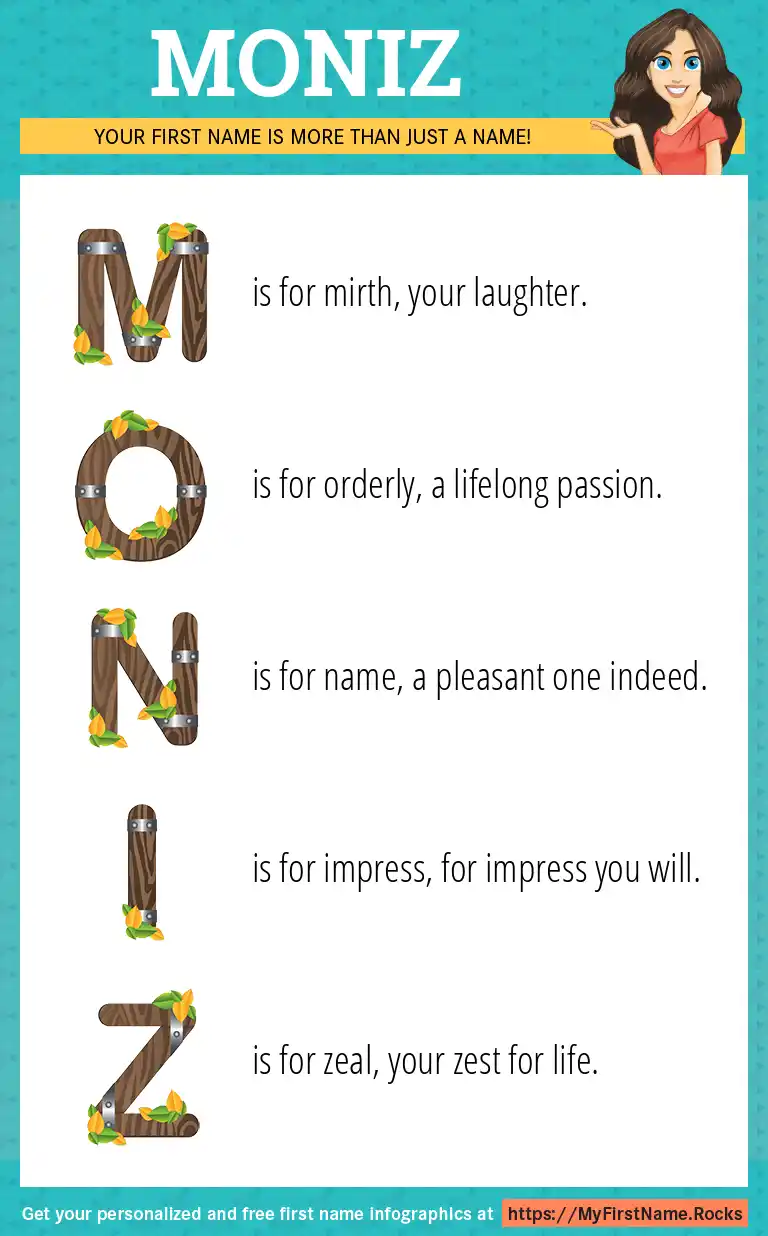 MONIZ

YOUR FIRST NAME IS MORE THAN JUST A NAME!

M is for mirth, your laughter.

O is for orderly, a lifelong passion.

N is for name, a pleasant one indeed.

I is for impress, for impress you will.

Z is for zeal, your zest for life.

Get your personalized and free first name infographics at https://MyFirstName.Rocks