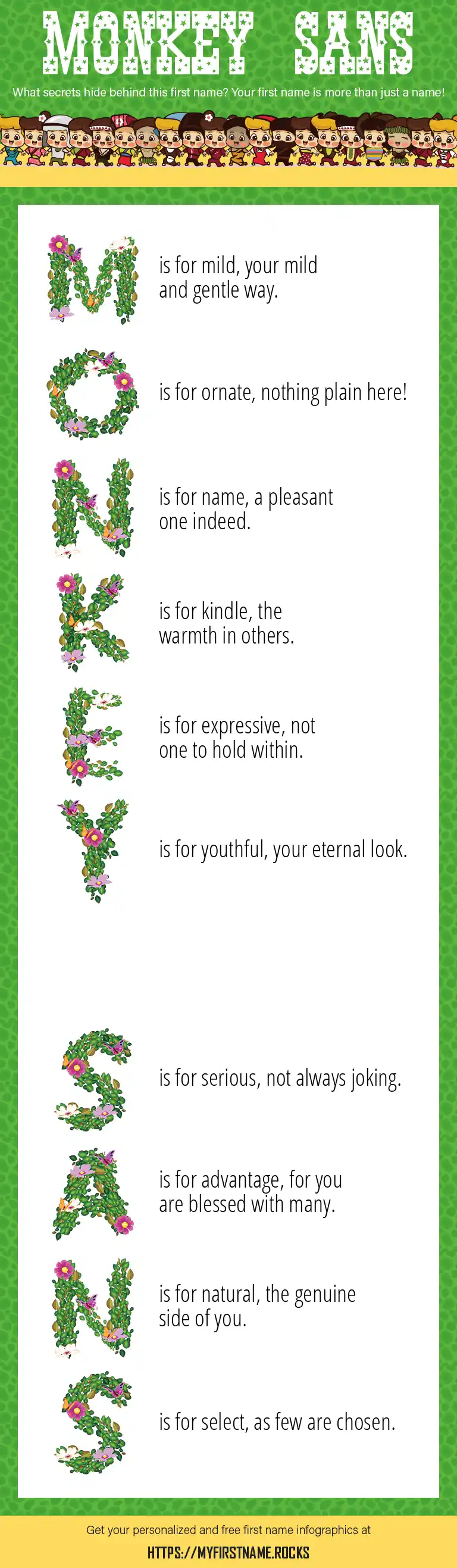 MONKEY SANS

What secrets hide behind this first name? Your first name is more than just a name!

M is for mild, your mild and gentle way.

O is for ornate, nothing plain here!

N is for name, a pleasant one indeed.

K is for kindle, the warmth in others.

E is for expressive, not one to hold within.

Y is for youthful, your eternal look.

S is for serious, not always joking.

A is for advantage, for you are blessed with many.

N is for natural, the genuine side of you.

S is for select, as few are chosen.

Get your personalized and free first name infographics at
HTTPS://MYFIRSTNAME.ROCKS