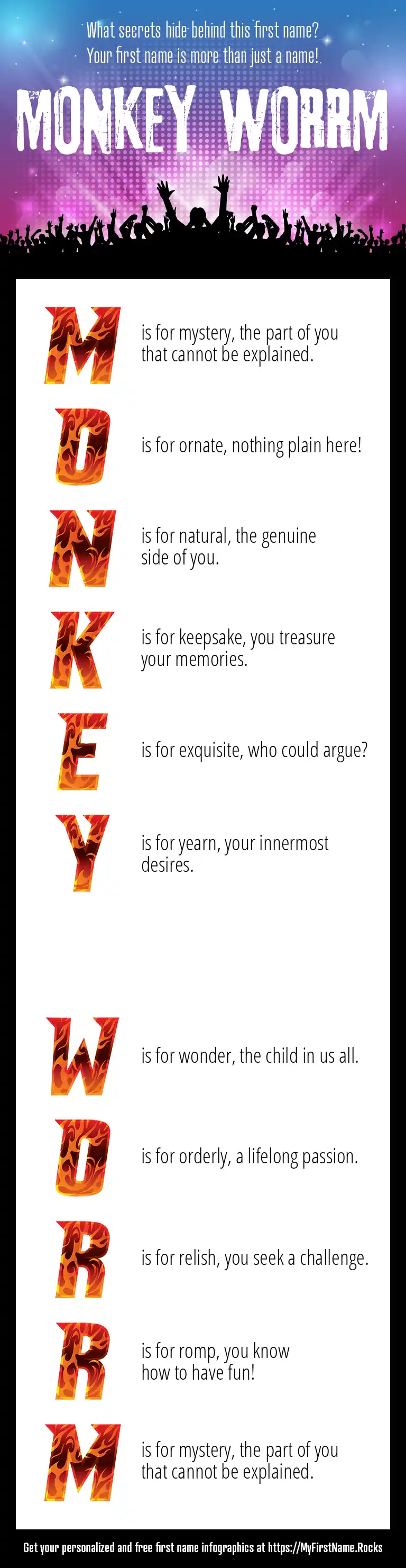 What secrets hide behind this first name?
Your first name is more than just a name!

MONKEY WORRM

M is for mystery, the part of you that cannot be explained.

O is for ornate, nothing plain here!

N is for natural, the genuine side of you.

K is for keepsake, you treasure your memories.

E is for exquisite, who could argue?

Y is for yearn, your innermost desires.

W is for wonder, the child in us all.

O is for orderly, a lifelong passion.

R is for relish, you seek a challenge.

R is for romp, you know how to have fun!

M is for mystery, the part of you that cannot be explained.

Get your personalized and free first name infographics at https://MyFirstName.Rocks