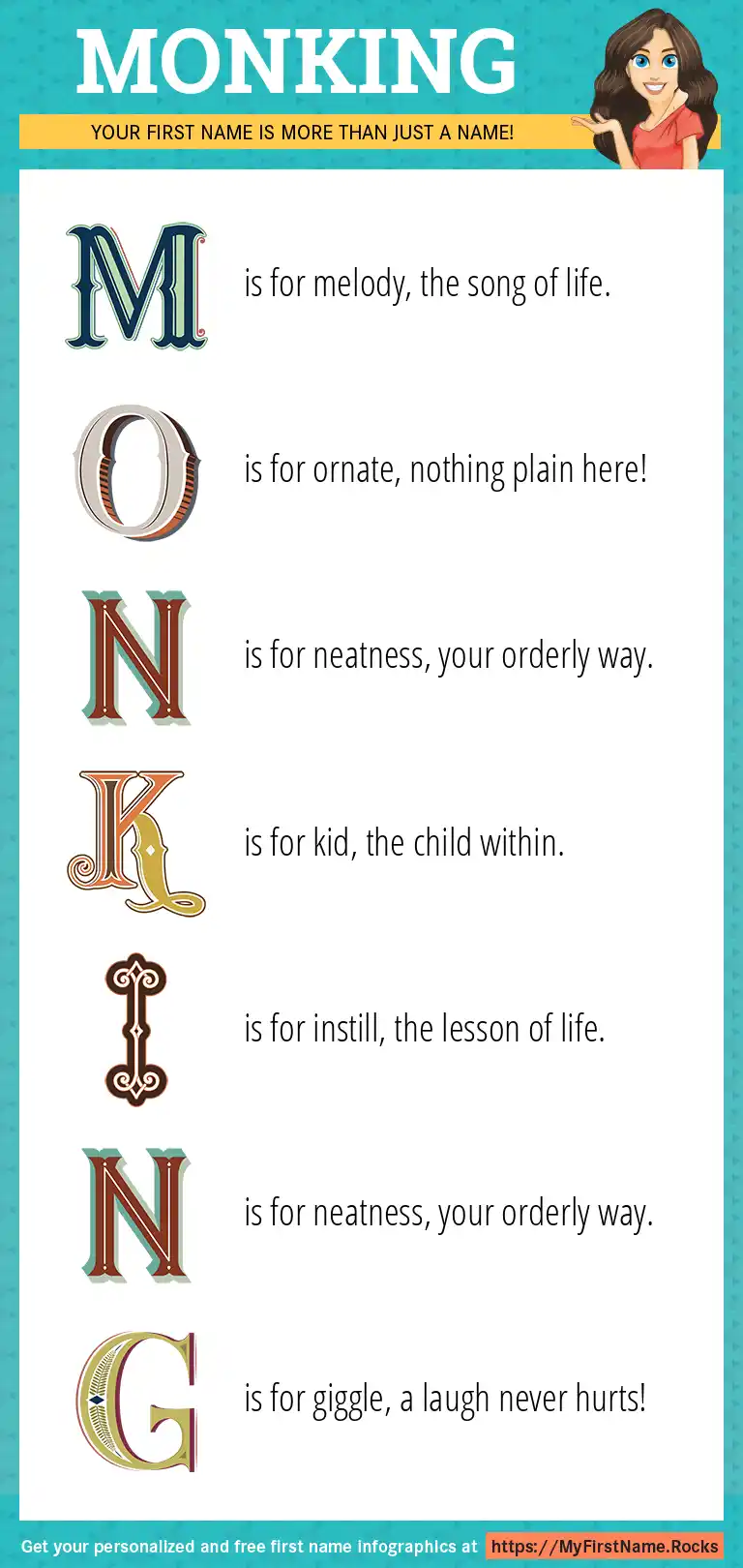 MONKING

YOUR FIRST NAME IS MORE THAN JUST A NAME!

M is for melody, the song of life.

O is for ornate, nothing plain here!

N is for neatness, your orderly way.

K is for kid, the child within.

I is for instill, the lesson of life.

N is for neatness, your orderly way.

G is for giggle, a laugh never hurts!

Get your personalized and free first name infographics at https://MyFirstName.Rocks