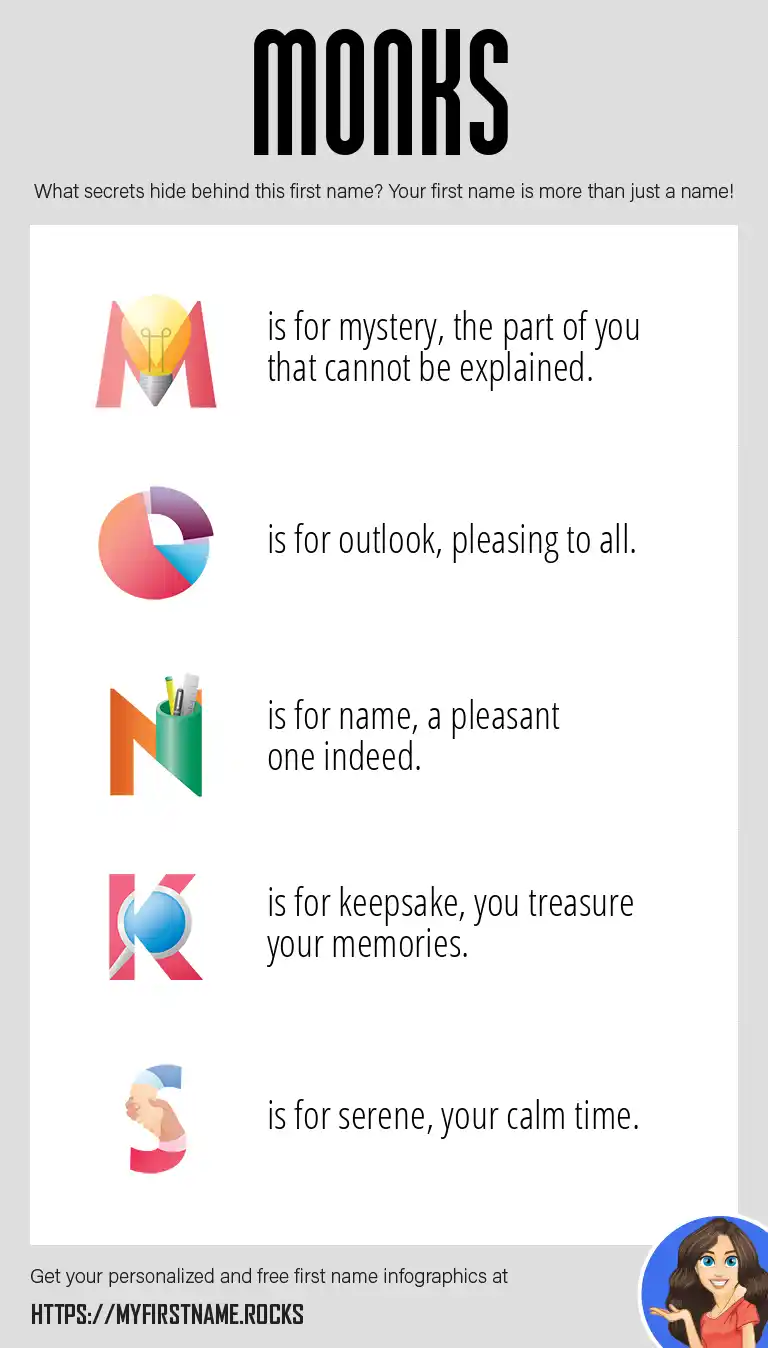 MONKS

What secrets hide behind this first name? Your first name is more than just a name!

M is for mystery, the part of you that cannot be explained.

O is for outlook, pleasing to all.

N is for name, a pleasant one indeed.

K is for keepsake, you treasure your memories.

S is for serene, your calm time.

Get your personalized and free first name infographics at

HTTPS://MYFIRSTNAME.ROCKS