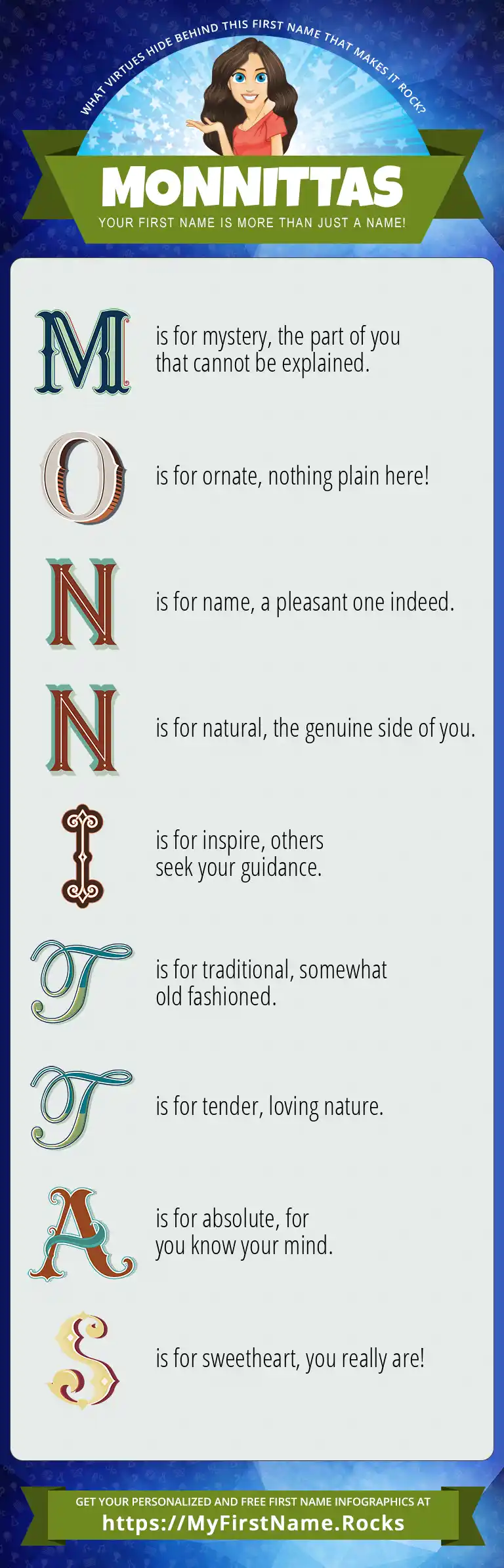 WHAT VIRTUES HIDE BEHIND THIS FIRST NAME THAT MAKES IT ROCK?

MONNITTAS

YOUR FIRST NAME IS MORE THAN JUST A NAME!

M is for mystery, the part of you that cannot be explained.

O is for ornate, nothing plain here!

N is for name, a pleasant one indeed.

N is for natural, the genuine side of you.

I is for inspire, others seek your guidance.

T is for traditional, somewhat old fashioned.

T is for tender, loving nature.

A is for absolute, for you know your mind.

S is for sweetheart, you really are!

GET YOUR PERSONALIZED AND FREE FIRST NAME INFOGRAPHICS AT

https://MyFirstName.Rocks