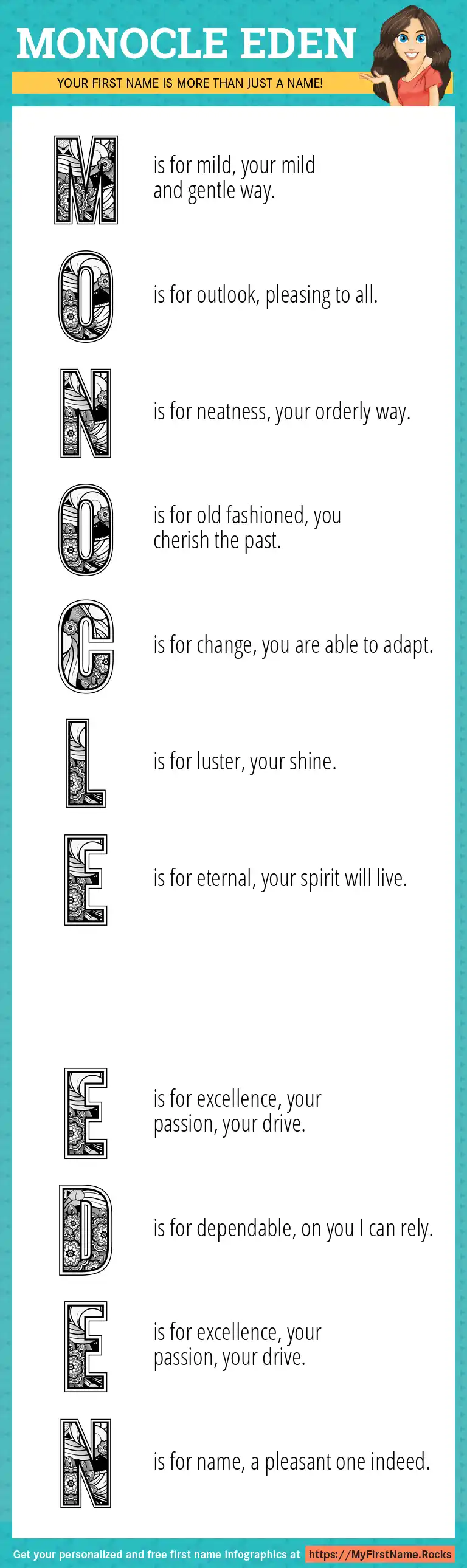 MONOCLE EDEN

YOUR FIRST NAME IS MORE THAN JUST A NAME!

M is for mild, your mild and gentle way.

O is for outlook, pleasing to all.

N is for neatness, your orderly way.

O is for old fashioned, you cherish the past.

C is for change, you are able to adapt.

L is for luster, your shine.

E is for eternal, your spirit will live.

E is for excellence, your passion, your drive.

D is for dependable, on you I can rely.

E is for excellence, your passion, your drive.

N is for name, a pleasant one indeed.

Get your personalized and free first name infographics at https://MyFirstName.Rocks