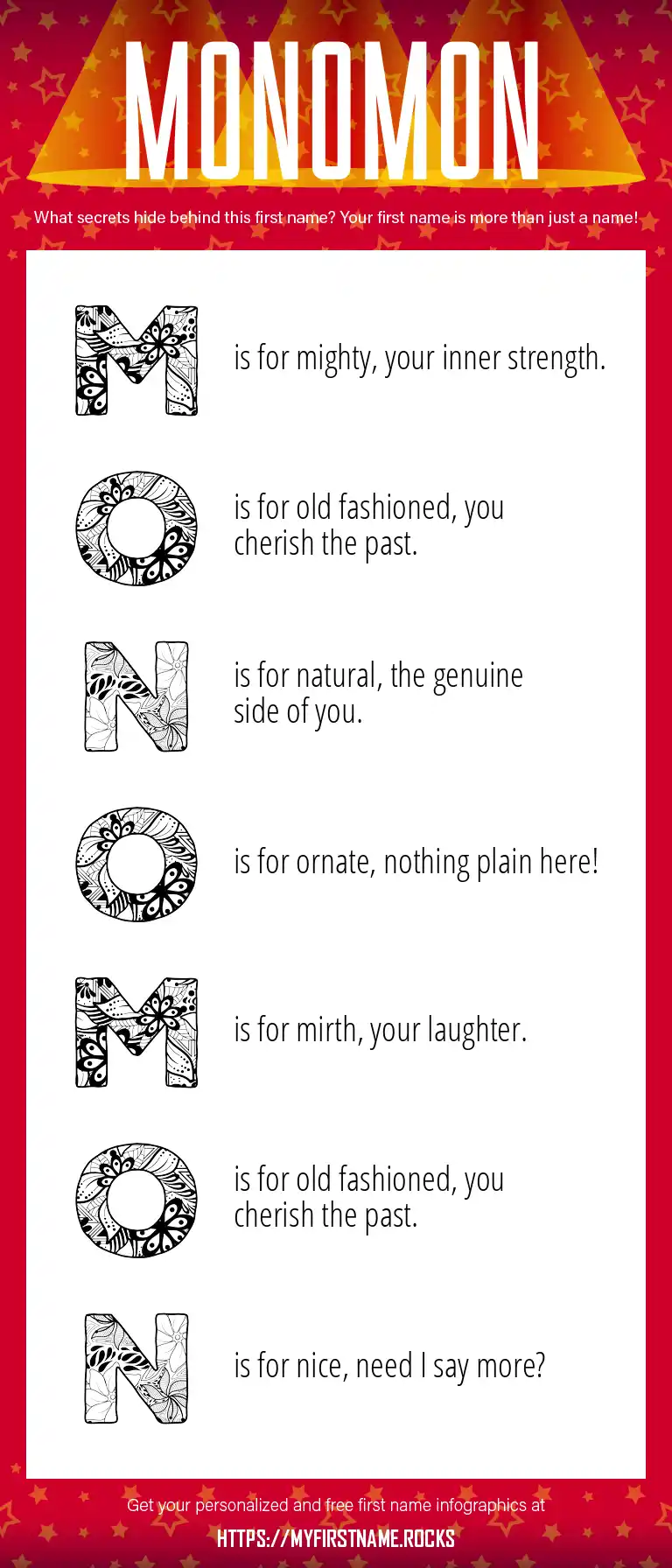 MONOMON

What secrets hide behind this first name? Your first name is more than just a name!

M is for mighty, your inner strength.

O is for old fashioned, you cherish the past.

N is for natural, the genuine side of you.

O is for ornate, nothing plain here!

M is for mirth, your laughter.

O is for old fashioned, you cherish the past.

N is for nice, need I say more?

Get your personalized and free first name infographics at

HTTPS://MYFIRSTNAME.ROCKS