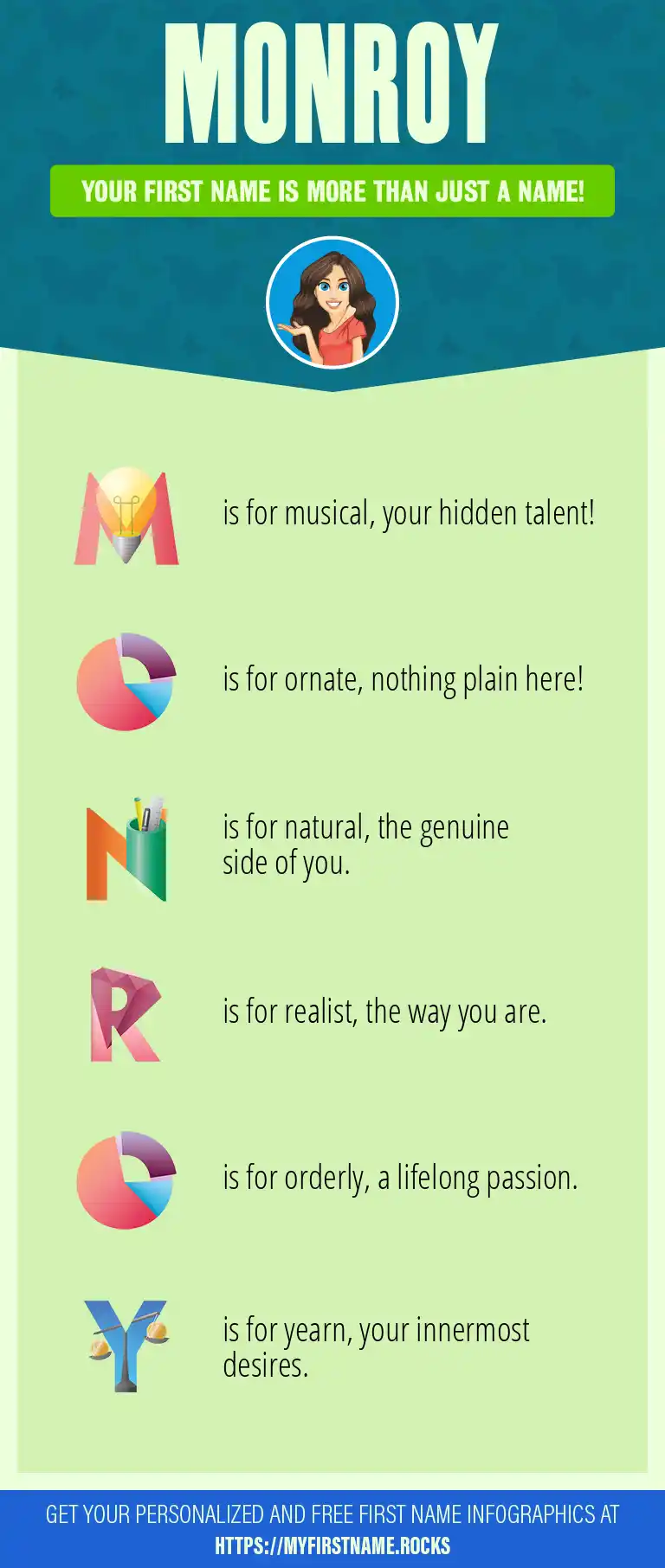 MONROY

YOUR FIRST NAME IS MORE THAN JUST A NAME!

M is for musical, your hidden talent!

O is for ornate, nothing plain here!

N is for natural, the genuine side of you.

R is for realist, the way you are.

O is for orderly, a lifelong passion.

Y is for yearn, your innermost desires.

GET YOUR PERSONALIZED AND FREE FIRST NAME INFOGRAPHICS AT HTTPS://MYFIRSTNAME.ROCKS