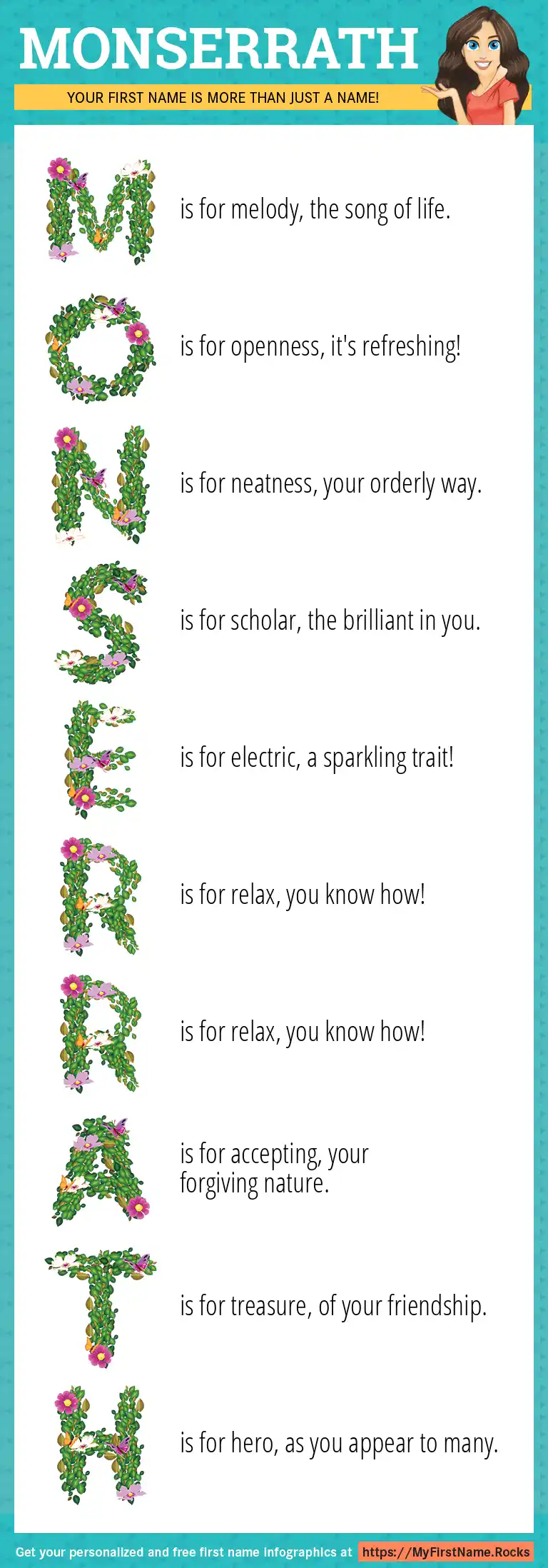 MONSERRATH

YOUR FIRST NAME IS MORE THAN JUST A NAME!

M is for melody, the song of life.

O is for openness, it's refreshing!

N is for neatness, your orderly way.

S is for scholar, the brilliant in you.

E is for electric, a sparkling trait!

R is for relax, you know how!

R is for relax, you know how!

A is for accepting, your forgiving nature.

T is for treasure, of your friendship.

H is for hero, as you appear to many.

Get your personalized and free first name infographics at https://MyFirstName.Rocks