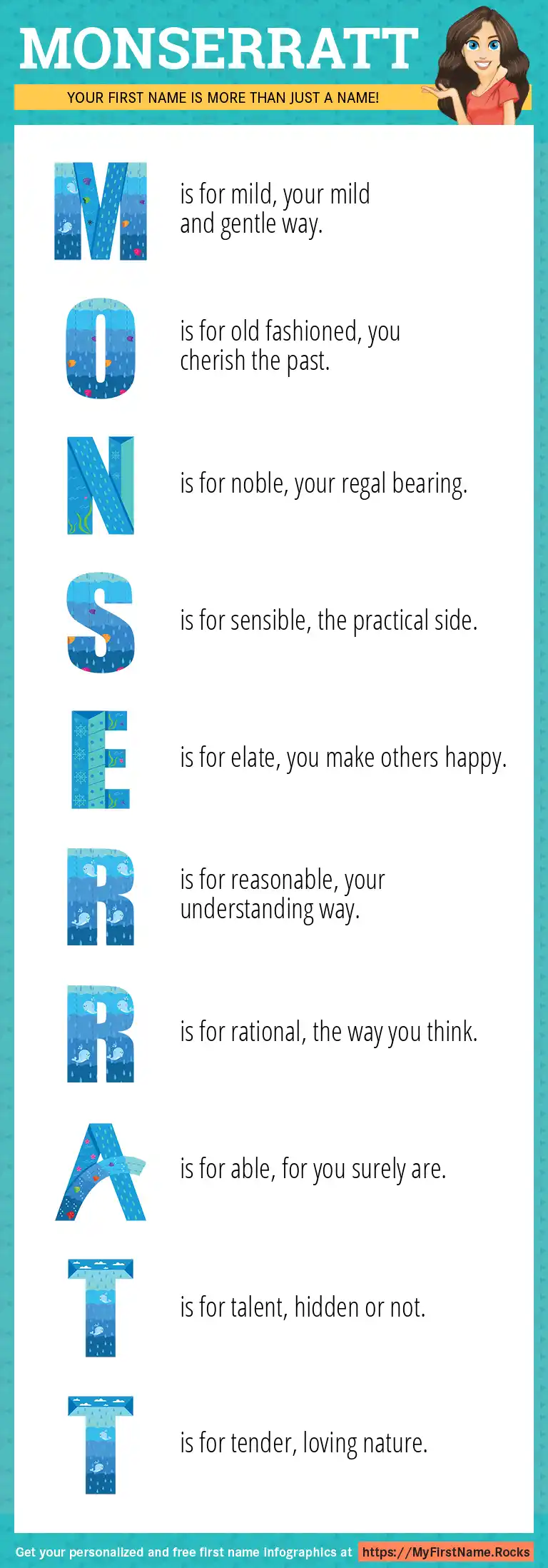 MONSERRATT

YOUR FIRST NAME IS MORE THAN JUST A NAME!

M is for mild, your mild and gentle way.

O is for old fashioned, you cherish the past.

N is for noble, your regal bearing.

S is for sensible, the practical side.

E is for elate, you make others happy.

R is for reasonable, your understanding way.

R is for rational, the way you think.

A is for able, for you surely are.

T is for talent, hidden or not.

T is for tender, loving nature.

Get your personalized and free first name infographics at https://MyFirstName.Rocks