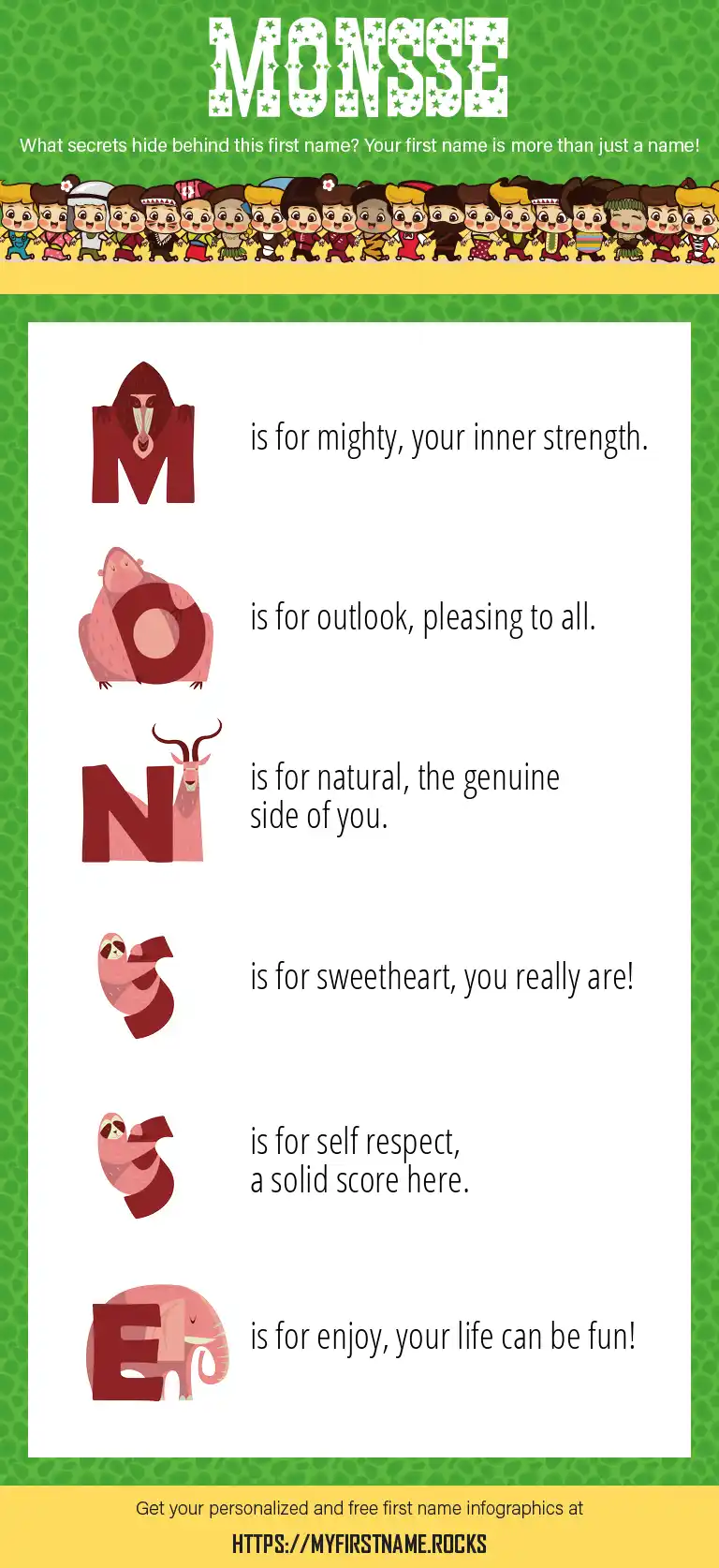 MONSSE

What secrets hide behind this first name? Your first name is more than just a name!

M is for mighty, your inner strength.

O is for outlook, pleasing to all.

N is for natural, the genuine side of you.

S is for sweetheart, you really are!

S is for self respect, a solid score here.

E is for enjoy, your life can be fun!

Get your personalized and free first name infographics at

HTTPS://MYFIRSTNAME.ROCKS