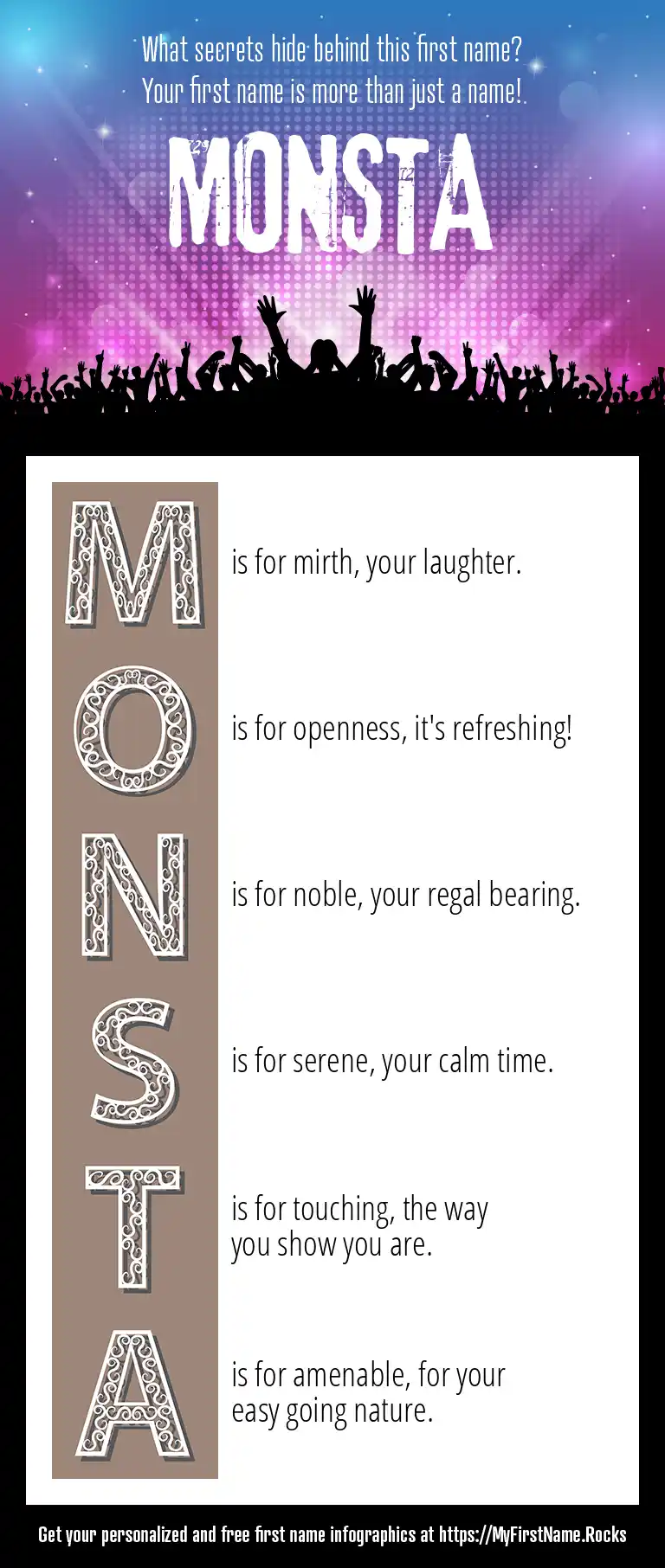 What secrets hide behind this first name?
Your first name is more than just a name!

MONSTA

M is for mirth, your laughter.

O is for openness, it's refreshing!

N is for noble, your regal bearing.

S is for serene, your calm time.

T is for touching, the way you show you are.

A is for amenable, for your easy going nature.

Get your personalized and free first name infographics at https://MyFirstName.Rocks