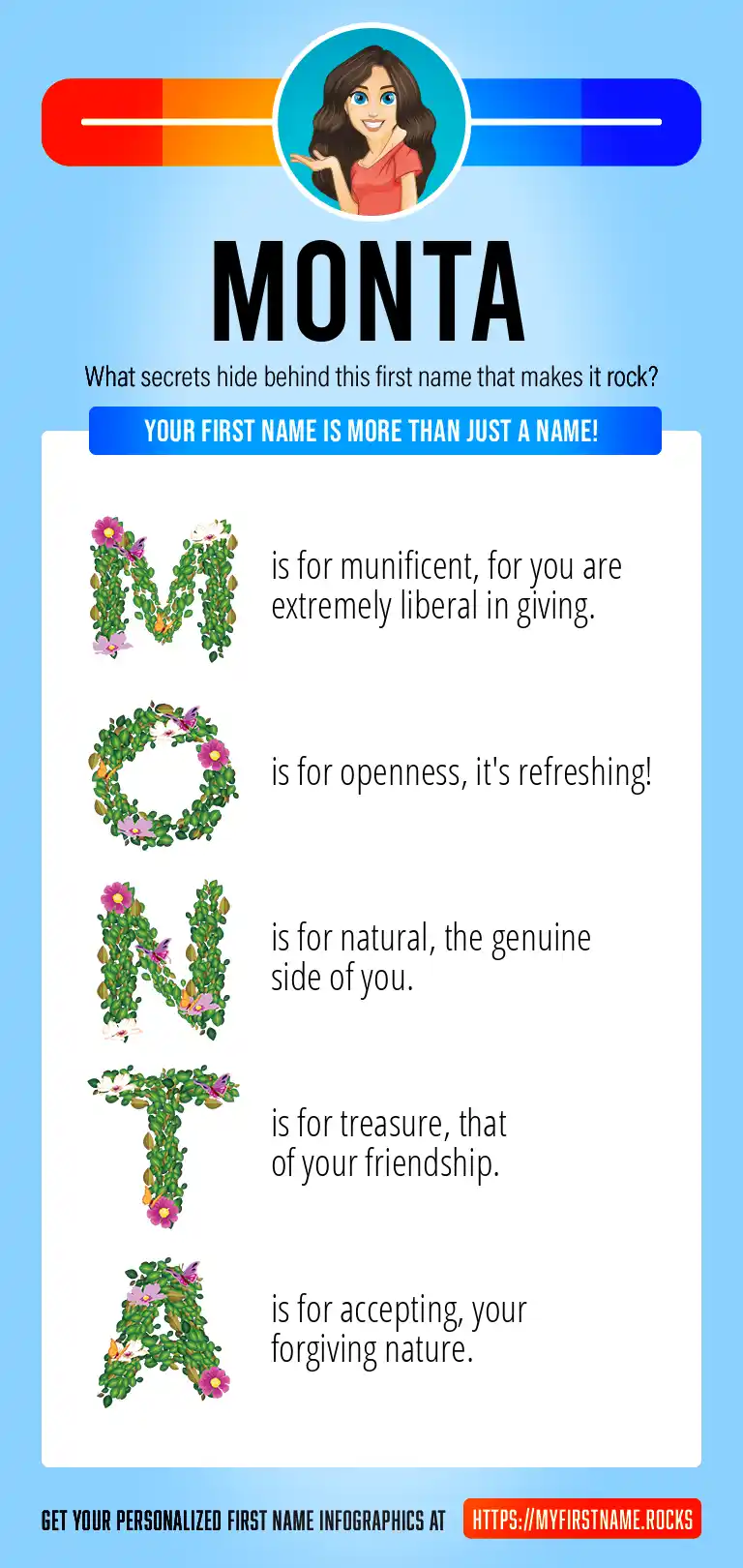 MONTA

What secrets hide behind this first name that makes it rock?

YOUR FIRST NAME IS MORE THAN JUST A NAME!

M is for munificent, for you are extremely liberal in giving.

O is for openness, it's refreshing!

N is for natural, the genuine side of you.

T is for treasure, that of your friendship.

A is for accepting, your forgiving nature.

GET YOUR PERSONALIZED FIRST NAME INFOGRAPHICS AT HTTPS://MYFIRSTNAME.ROCKS