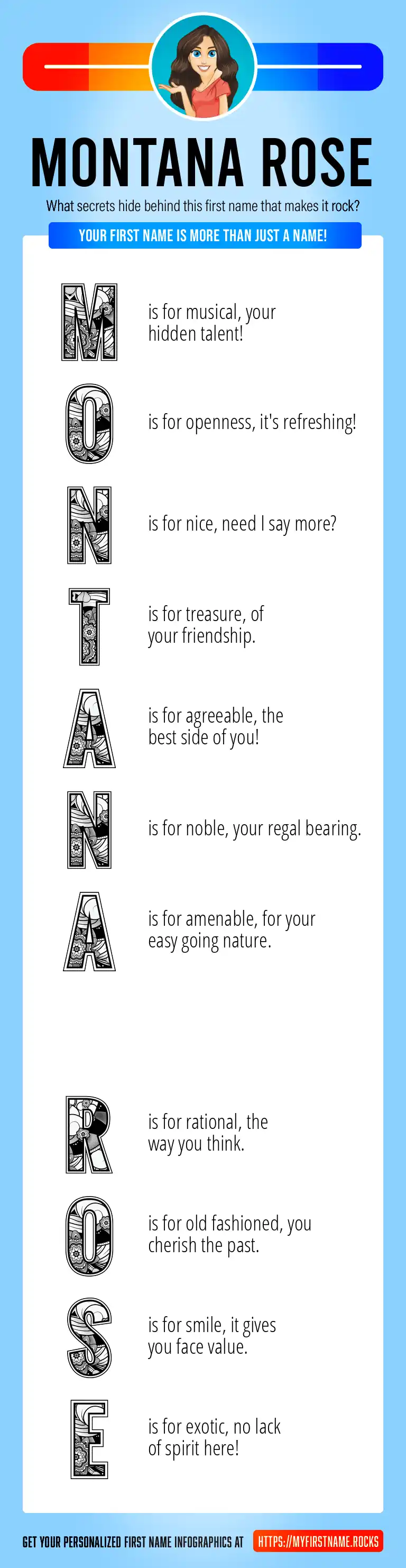 MONTANA ROSE

What secrets hide behind this first name that makes it rock?

YOUR FIRST NAME IS MORE THAN JUST A NAME!

M is for musical, your hidden talent!

O is for openness, it's refreshing!

N is for nice, need I say more?

T is for treasure, of your friendship.

A is for agreeable, the best side of you!

N is for noble, your regal bearing.

A is for amenable, for your easy going nature.

R is for rational, the way you think.

O is for old fashioned, you cherish the past.

S is for smile, it gives you face value.

E is for exotic, no lack of spirit here!

GET YOUR PERSONALIZED FIRST NAME INFOGRAPHICS AT HTTPS://MYFIRSTNAME.ROCKS