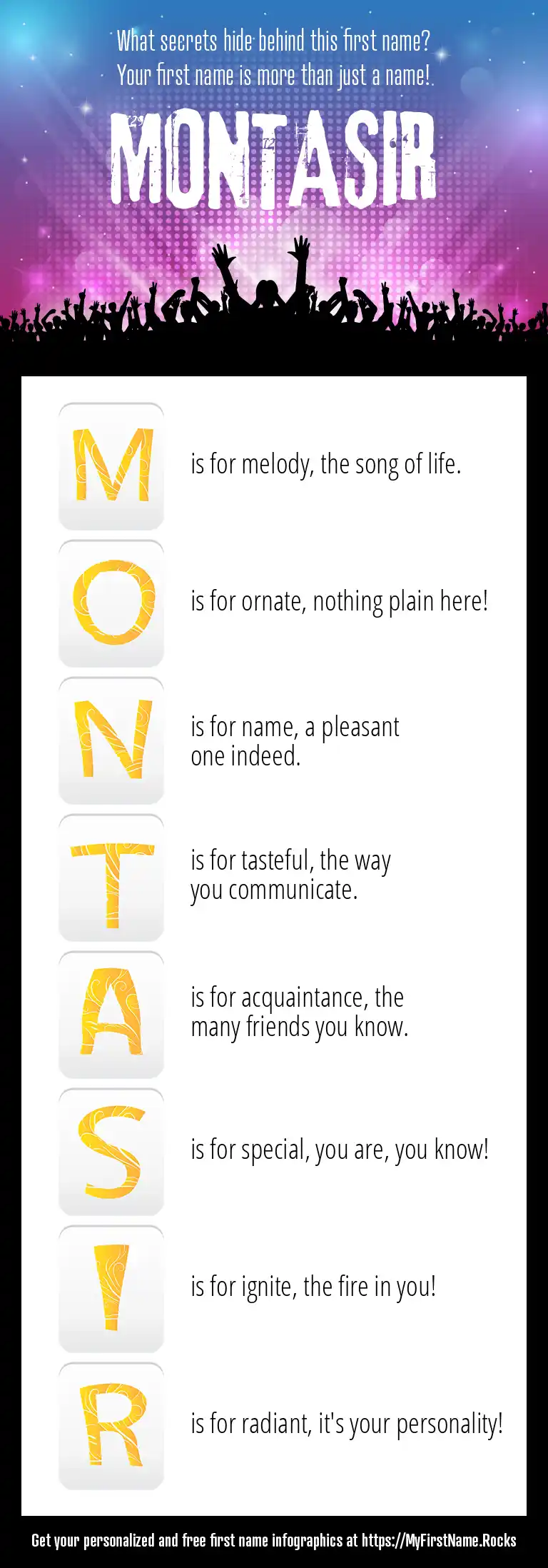 What secrets hide behind this first name?
Your first name is more than just a name!

MONTASIR

M is for melody, the song of life.

O is for ornate, nothing plain here!

N is for name, a pleasant one indeed.

T is for tasteful, the way you communicate.

A is for acquaintance, the many friends you know.

S is for special, you are, you know!

I is for ignite, the fire in you!

R is for radiant, it's your personality!

Get your personalized and free first name infographics at https://MyFirstName.Rocks