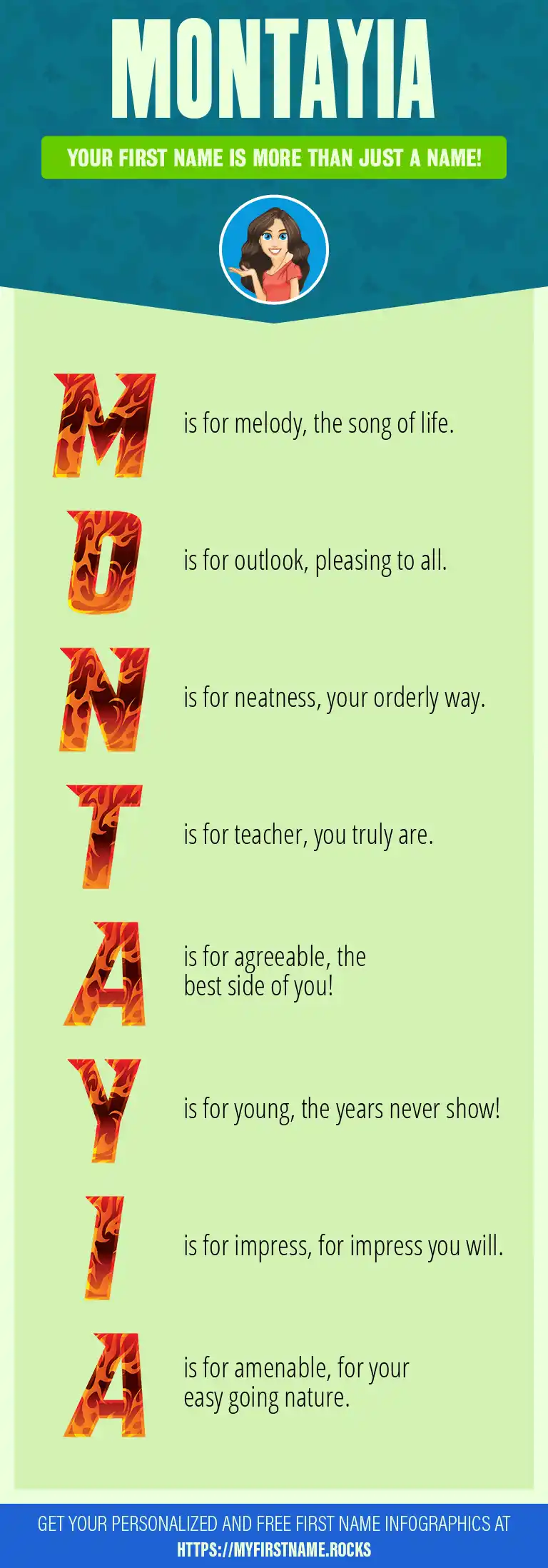 MONTAYIA

YOUR FIRST NAME IS MORE THAN JUST A NAME!

M is for melody, the song of life.

O is for outlook, pleasing to all.

N is for neatness, your orderly way.

T is for teacher, you truly are.

A is for agreeable, the best side of you!

Y is for young, the years never show!

I is for impress, for impress you will.

A is for amenable, for your easy going nature.

GET YOUR PERSONALIZED AND FREE FIRST NAME INFOGRAPHICS AT HTTPS://MYFIRSTNAME.ROCKS